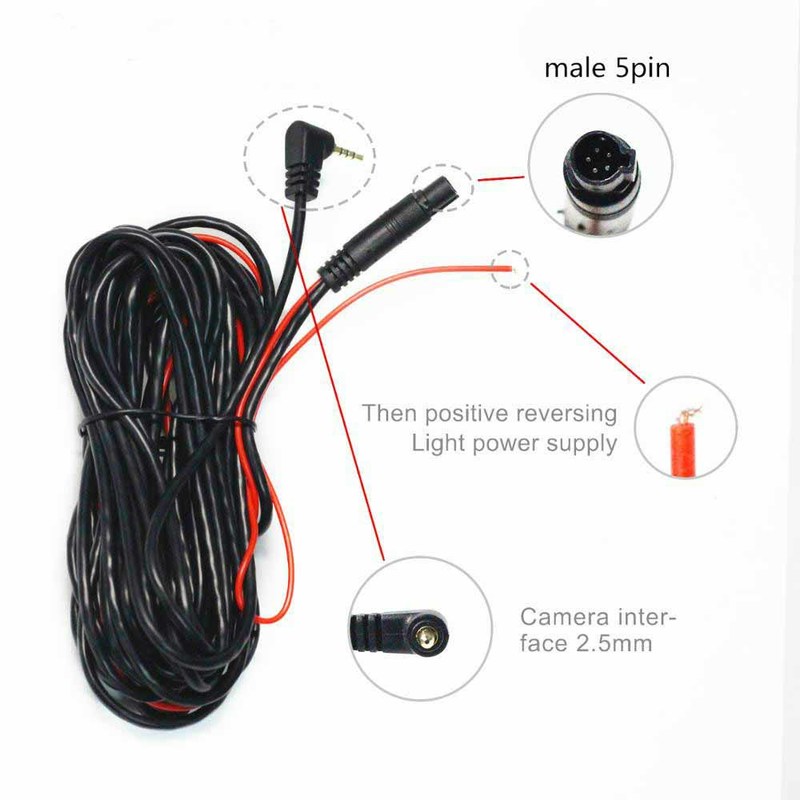 male 5pin

Then positive reversing Light power supply

Camera interface 2.5mm