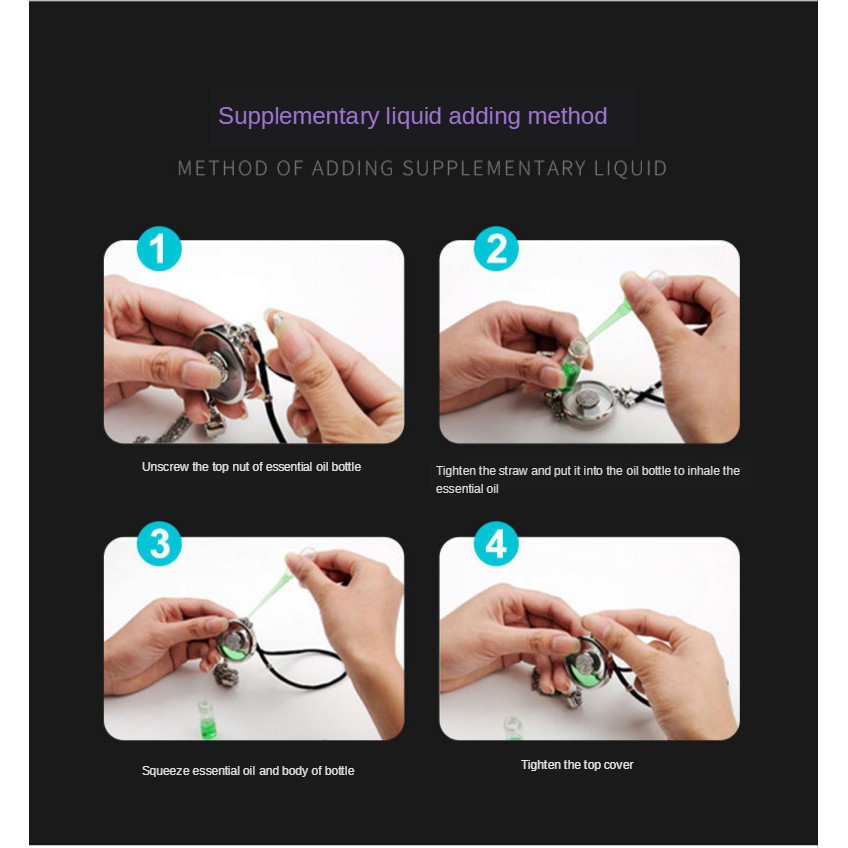 Supplementary liquid adding method

METHOD OF ADDING SUPPLEMENTARY LIQUID

1

Unscrew the top nut of essential oil bottle

2

Tighten the straw and put it into the oil bottle to inhale the essential oil

3

Squeeze essential oil and body of bottle

4

Tighten the top cover