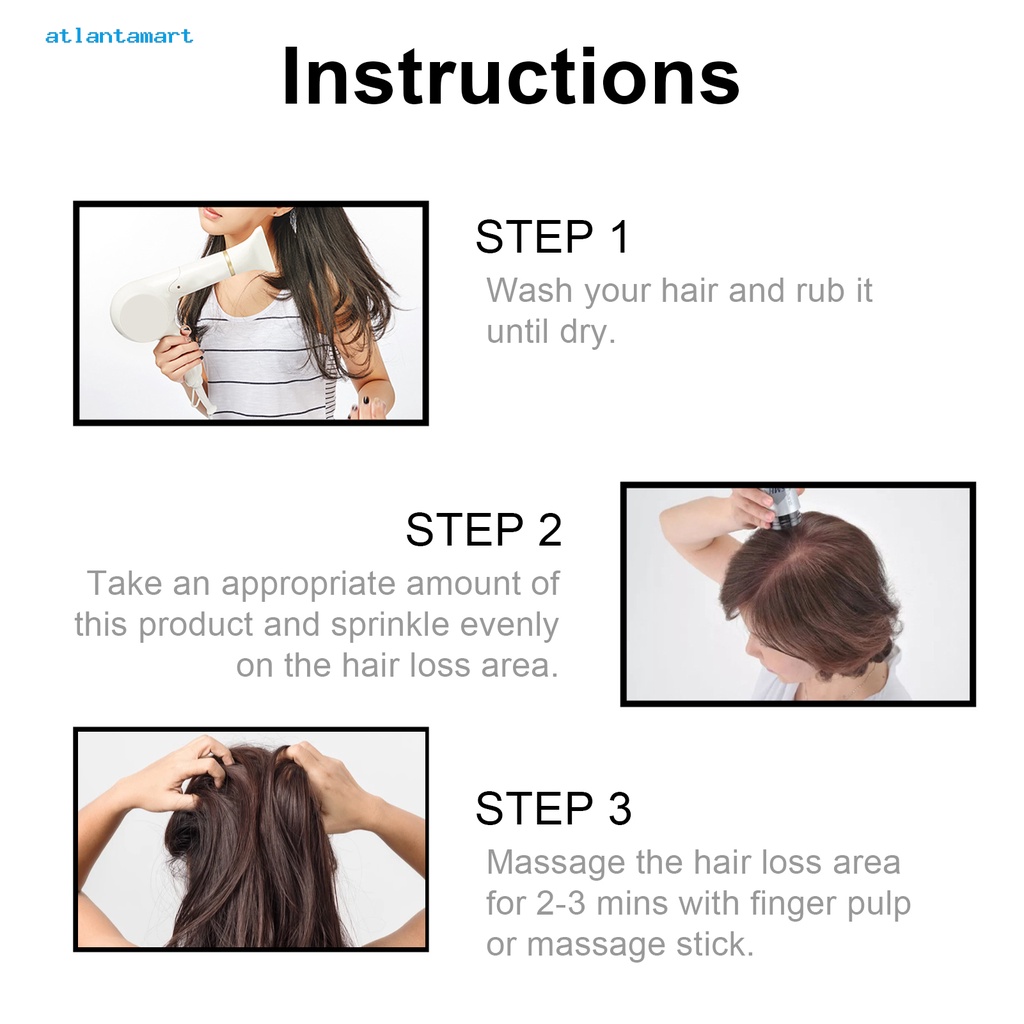 atlantamart

Instructions

STEP 1
Wash your hair and rub it until dry.

STEP 2
Take an appropriate amount of this product and sprinkle evenly on the hair loss area.

STEP 3
Massage the hair loss area for 2-3 mins with finger pulp or massage stick.