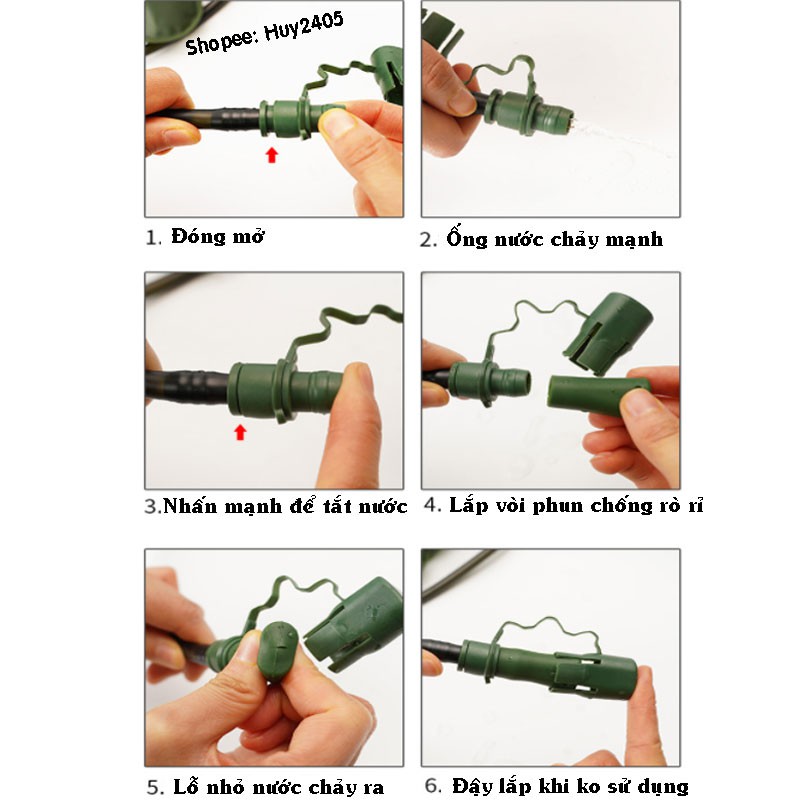 Shopee: Huy2405

1. Đóng mở

2. Ống nước chảy mạnh

3.Nhấn mạnh để tắt nước

4. Lắp vòi phun chống rò rỉ

5. Lỗ nhỏ nước chảy ra

6. Đậy lắp khi ko sử dụng