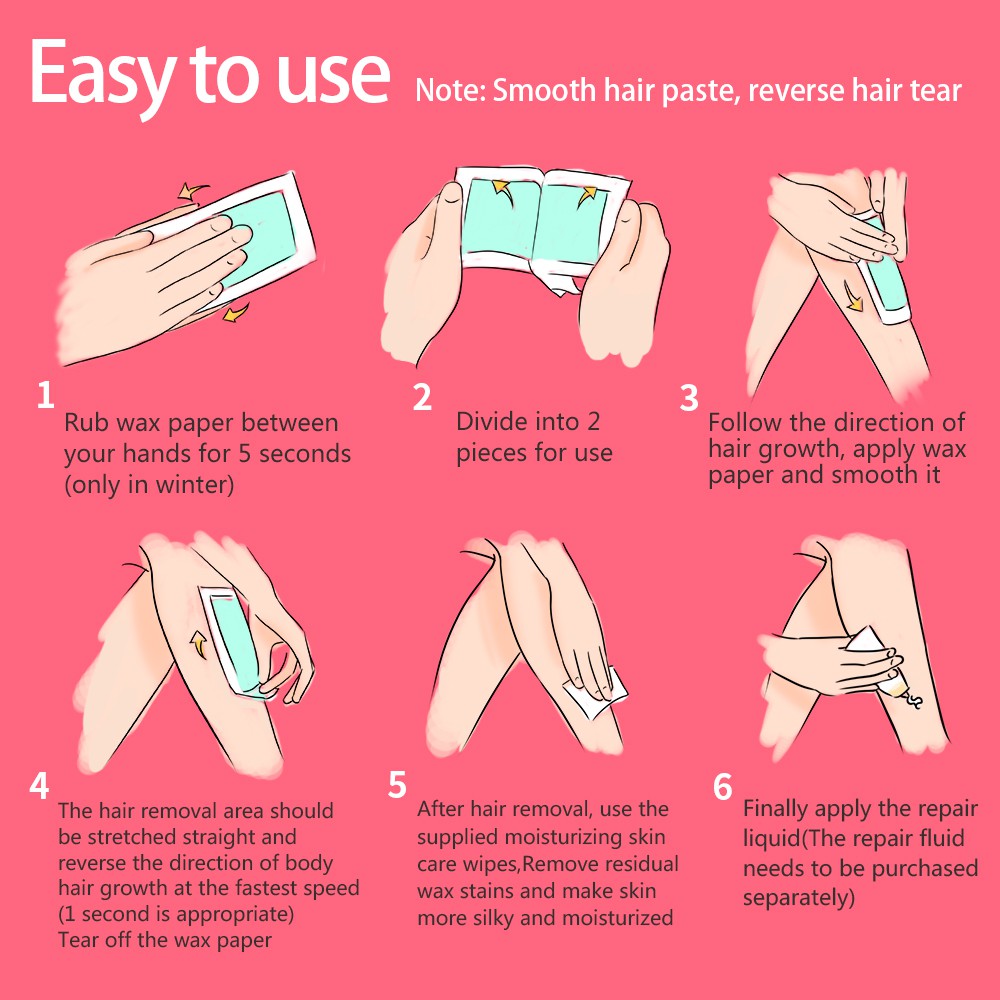 Easy to use Note: Smooth hair paste, reverse hair tear

1
Rub wax paper between your hands for 5 seconds (only in winter)

2
Divide into 2 pieces for use

3
Follow the direction of hair growth, apply wax paper and smooth it

4
The hair removal area should be stretched straight and reverse the direction of body hair growth at the fastest speed (1 second is appropriate)
Tear off the wax paper

5
After hair removal, use the supplied moisturizing skin care wipes,Remove residual wax stains and make skin more silky and moisturized

6
Finally apply the repair liquid(The repair fluid needs to be purchased separately)