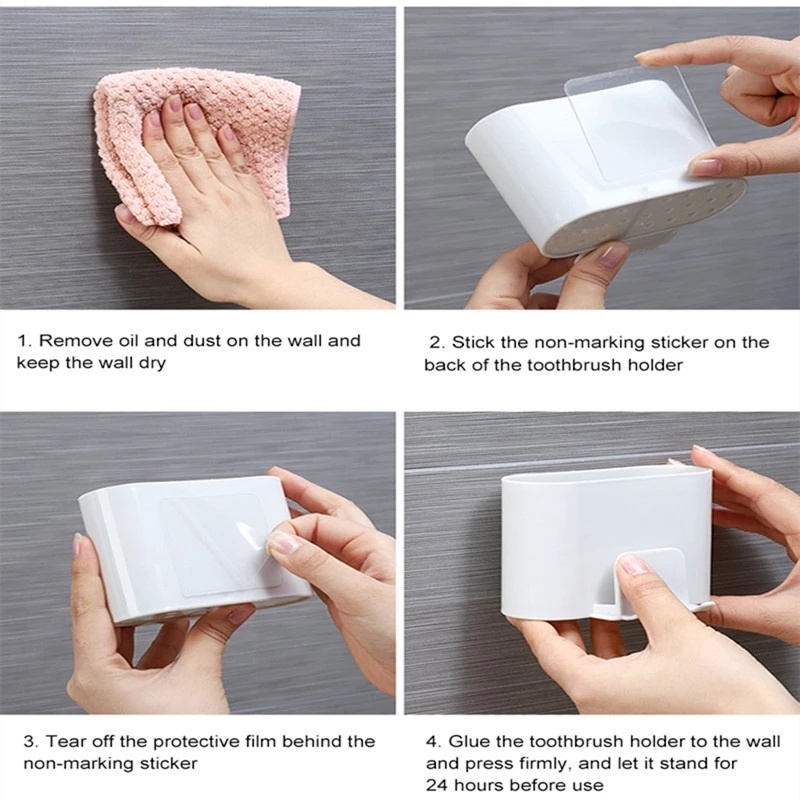 1. Remove oil and dust on the wall and keep the wall dry

2. Stick the non-marking sticker on the back of the toothbrush holder

3. Tear off the protective film behind the non-marking sticker

4. Glue the toothbrush holder to the wall and press firmly, and let it stand for 24 hours before use