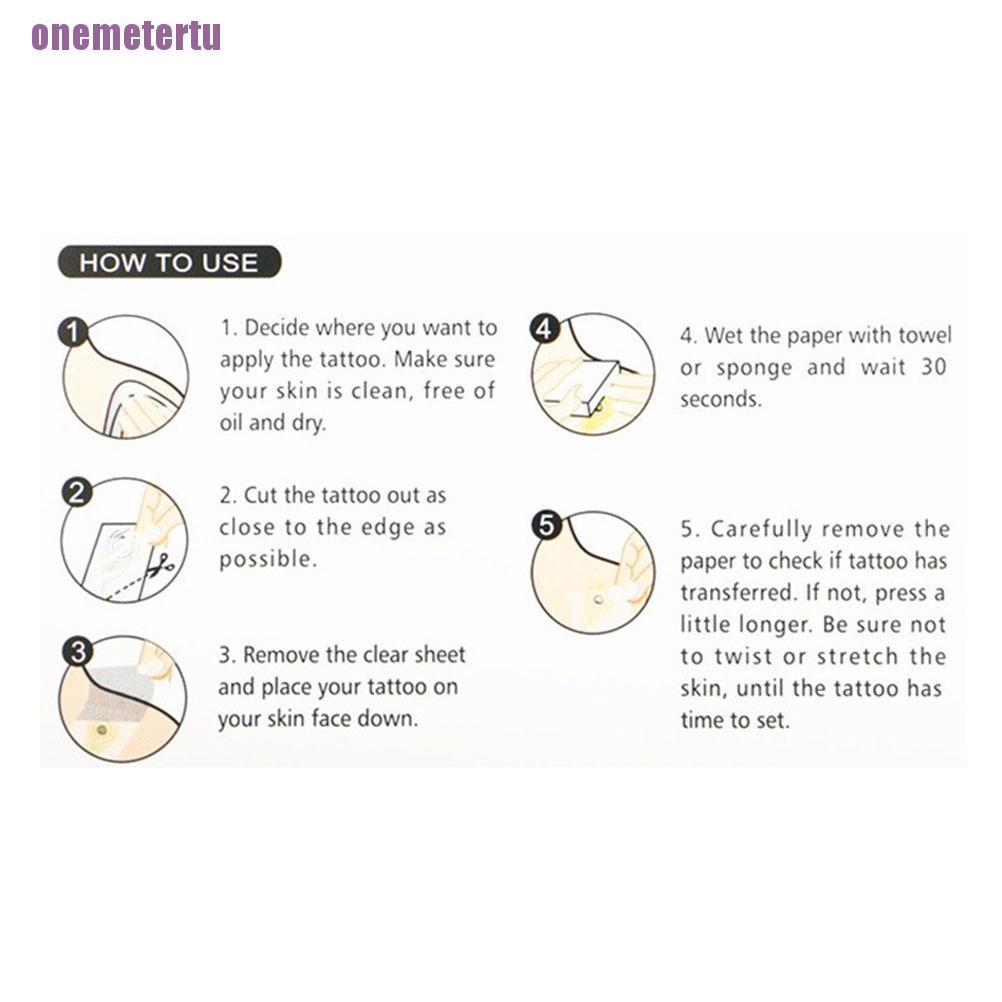 onemetertu

HOW TO USE

1

1. Decide where you want to apply the tattoo. Make sure your skin is clean, free of oil and dry.

2

2. Cut the tattoo out as close to the edge as possible.

3

3. Remove the clear sheet and place your tattoo on your skin face down.

4

4. Wet the paper with towel or sponge and wait 30 seconds.

5

5. Carefully remove the paper to check if tattoo has transferred. If not, press a little longer. Be sure not to twist or stretch the skin, until the tattoo has time to set.