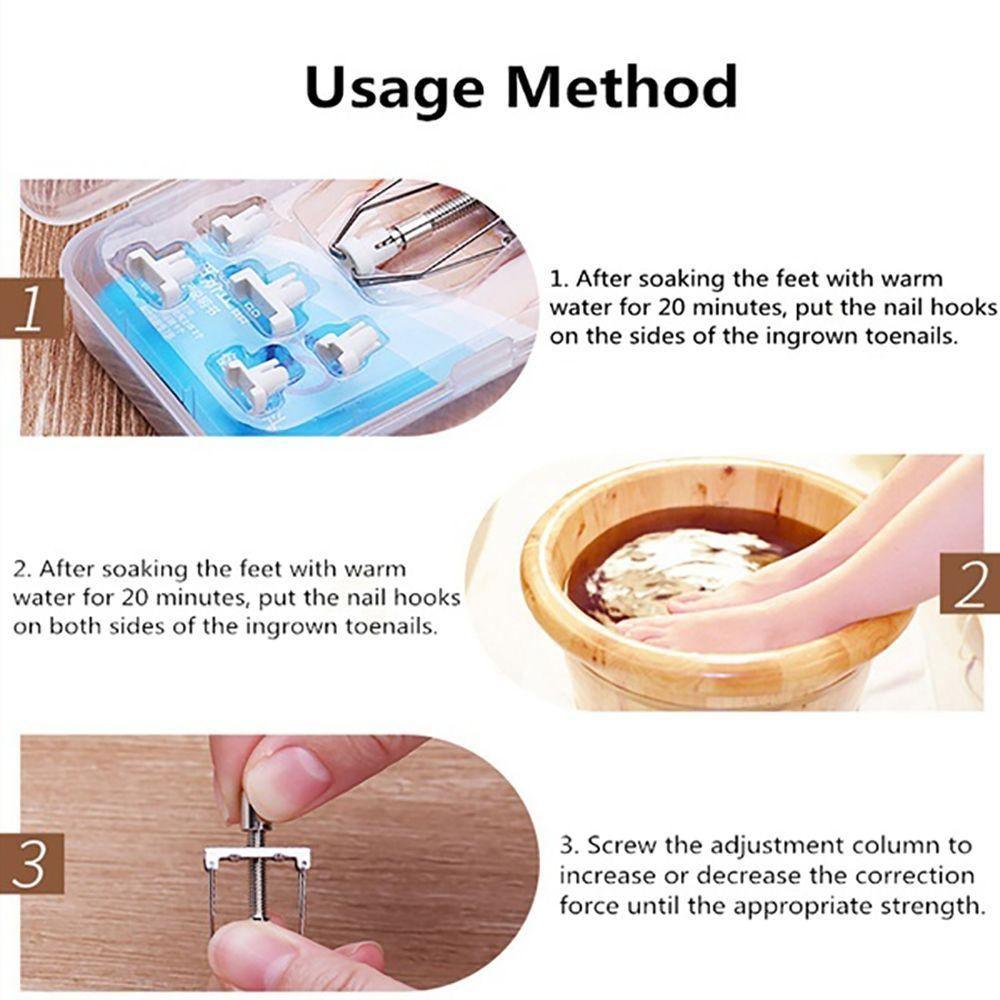 Usage Method

1

1. After soaking the feet with warm water for 20 minutes, put the nail hooks on the sides of the ingrown toenails.

2. After soaking the feet with warm water for 20 minutes, put the nail hooks on both sides of the ingrown toenails.

2

3

3. Screw the adjustment column to increase or decrease the correction force until the appropriate strength.