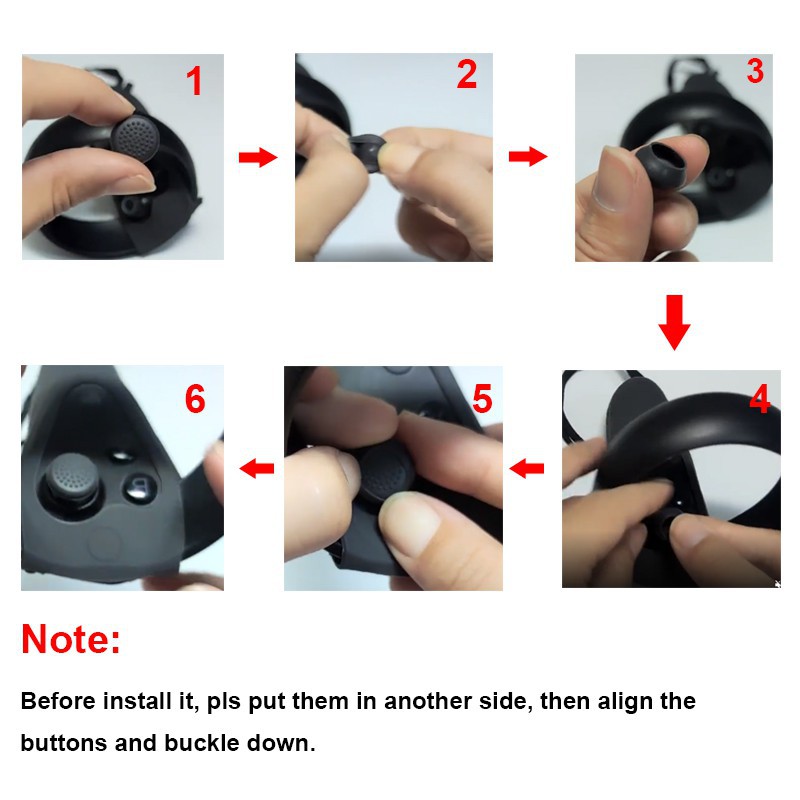 1

2

3

4

5

6

Note:

Before install it, pls put them in another side, then align the buttons and buckle down.