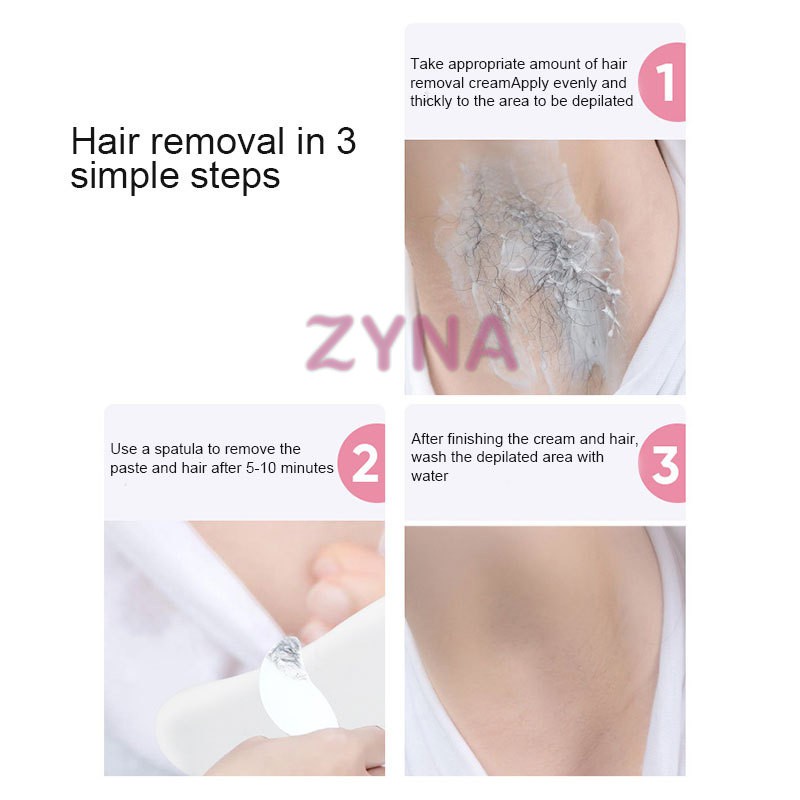 Hair removal in 3 simple steps

Take appropriate amount of hair removal creamApply evenly and thickly to the area to be depilated

1

ZYNA

Use a spatula to remove the paste and hair after 5-10 minutes

2

After finishing the cream and hair, wash the depilated area with water

3