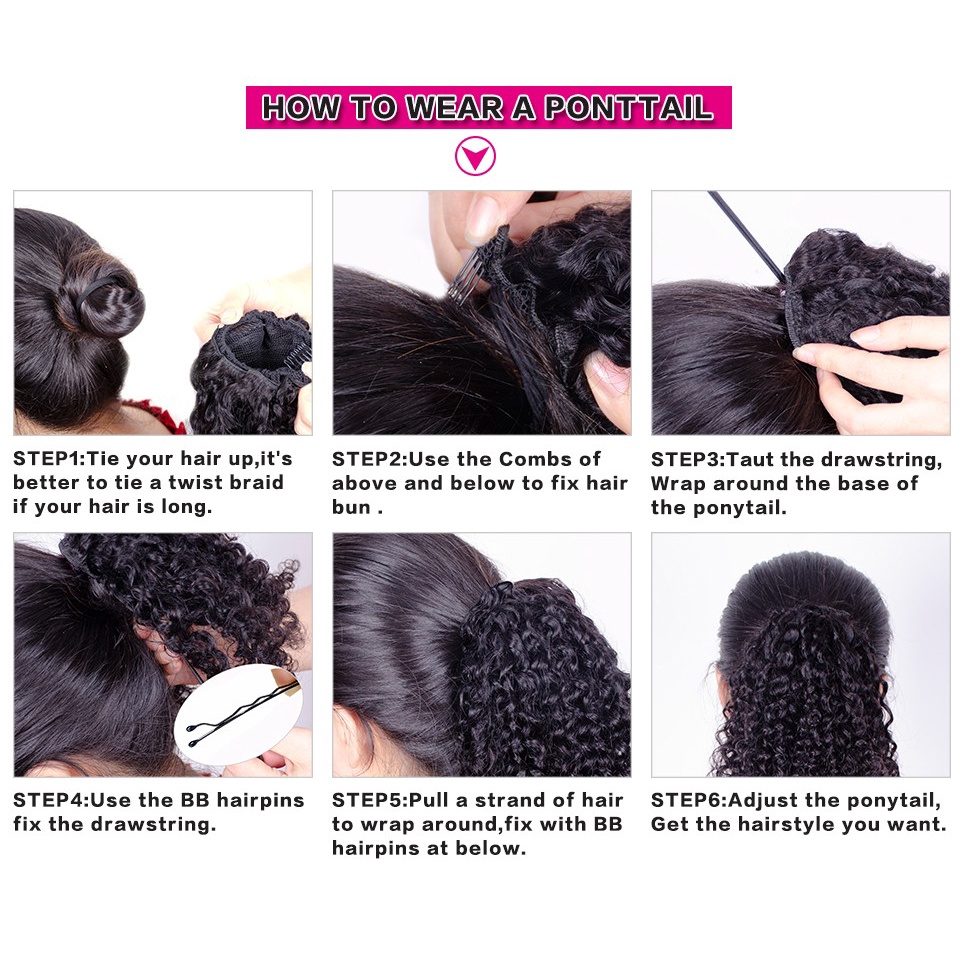 HOW TO WEAR A PONTTAIL

STEP1:Tie your hair up,it's better to tie a twist braid if your hair is long.

STEP2:Use the Combs of above and below to fix hair bun .

STEP3:Taut the drawstring, Wrap around the base of the ponytail.

STEP4:Use the BB hairpins fix the drawstring.

STEP5:Pull a strand of hair to wrap around,fix with BB hairpins at below.

STEP6:Adjust the ponytail, Get the hairstyle you want.