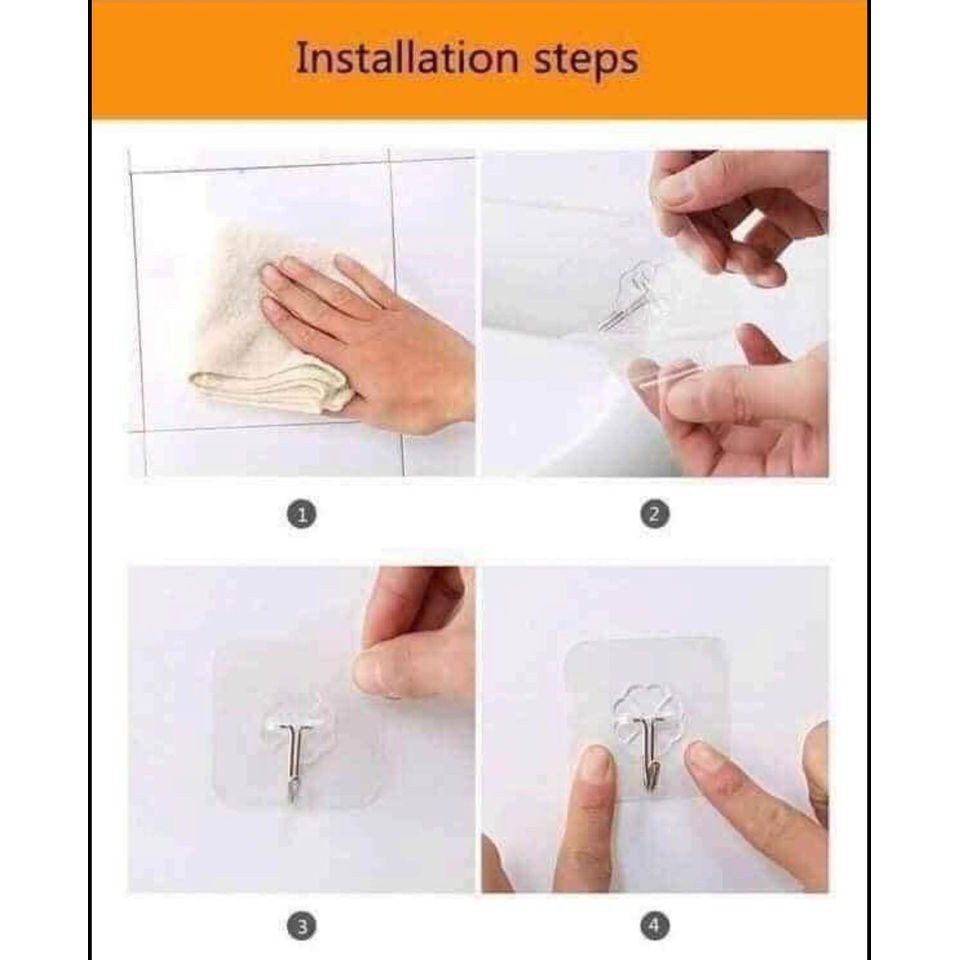 Installation steps

1

2

3

4