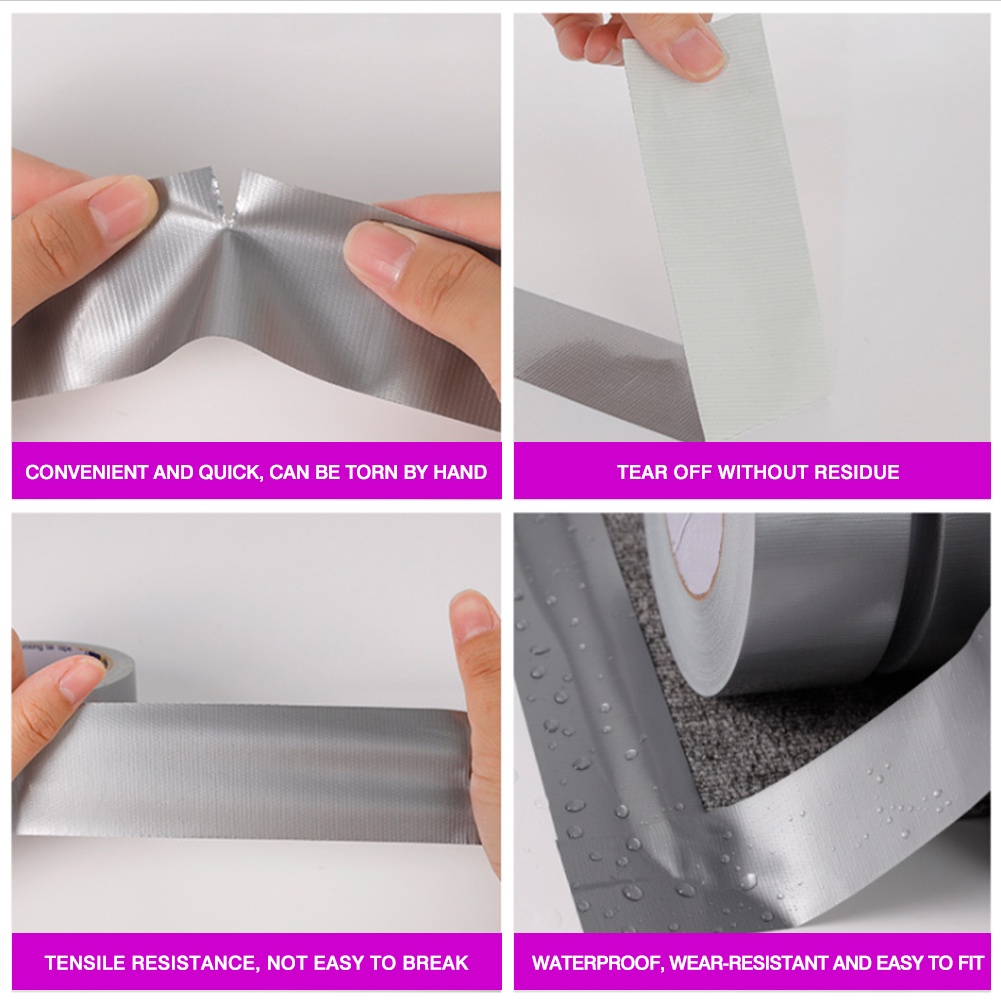 CONVENIENT AND QUICK, CAN BE TORN BY HAND

TEAR OFF WITHOUT RESIDUE

TENSILE RESISTANCE, NOT EASY TO BREAK

WATERPROOF, WEAR-RESISTANT AND EASY TO FIT