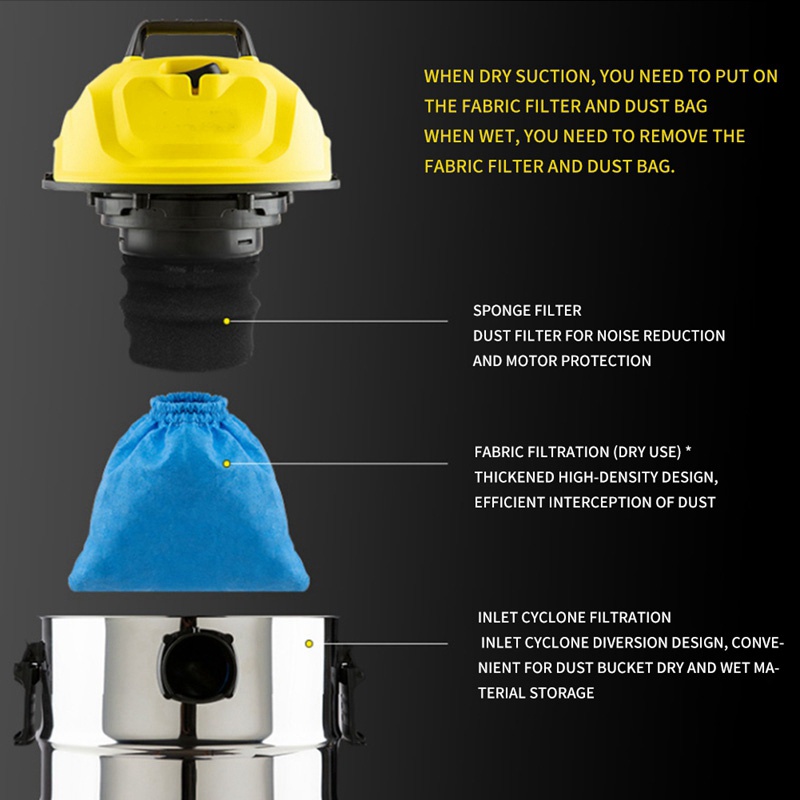 WHEN DRY SUCTION, YOU NEED TO PUT ON THE FABRIC FILTER AND DUST BAG
WHEN WET, YOU NEED TO REMOVE THE FABRIC FILTER AND DUST BAG.

SPONGE FILTER
DUST FILTER FOR NOISE REDUCTION AND MOTOR PROTECTION

FABRIC FILTRATION (DRY USE) *
THICKENED HIGH-DENSITY DESIGN, EFFICIENT INTERCEPTION OF DUST

INLET CYCLONE FILTRATION
INLET CYCLONE DIVERSION DESIGN, CONVENIENT FOR DUST BUCKET DRY AND WET MATERIAL STORAGE