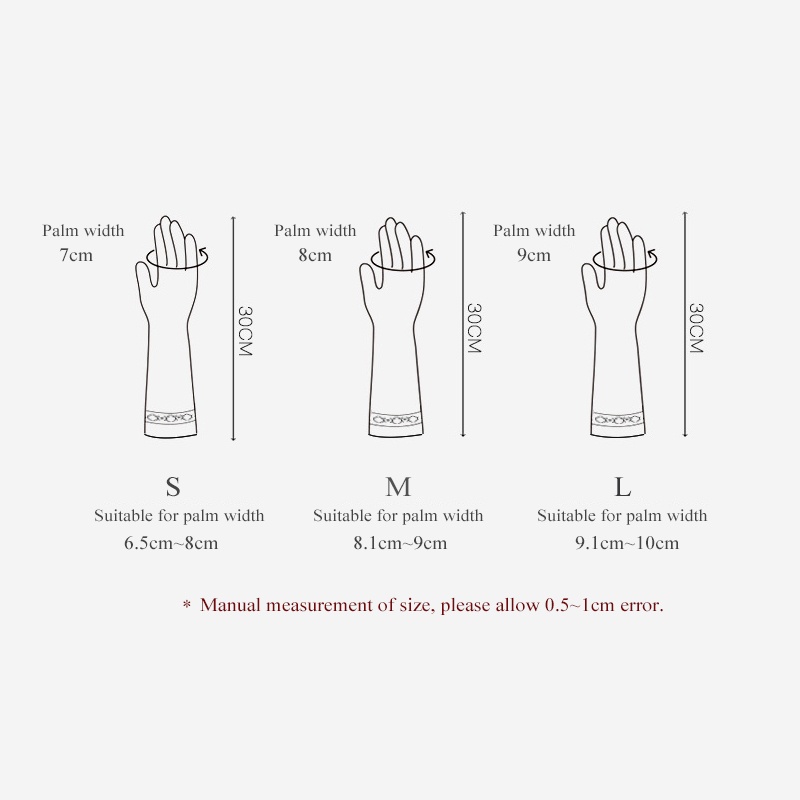 Palm width
7cm

30CM

S
Suitable for palm width
6.5cm~8cm

Palm width
8cm

30CM

M
Suitable for palm width
8.1cm~9cm

Palm width
9cm

30CM

L
Suitable for palm width
9.1cm~10cm

* Manual measurement of size, please allow 0.5~1cm error.