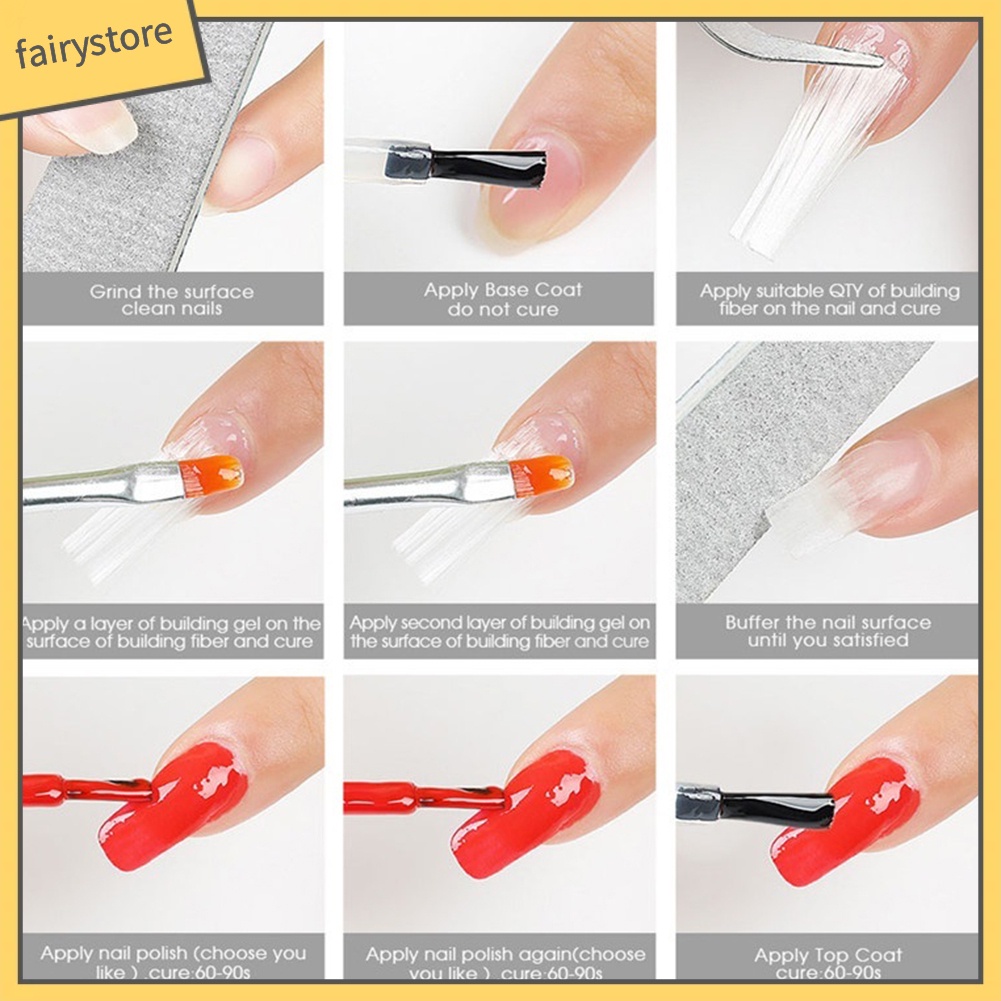 fairystore

Grind the surface clean nails

Apply Base Coat do not cure

Apply suitable QTY of building fiber on the nail and cure

Apply a layer of building gel on the surface of building fiber and cure

Apply second layer of building gel on the surface of building fiber and cure

Buffer the nail surface until you satisfied

Apply nail polish (choose you like ) .cure:60-90s

Apply nail polish again(choose you like ) .cure:60-90s

Apply Top Coat cure:60-90s