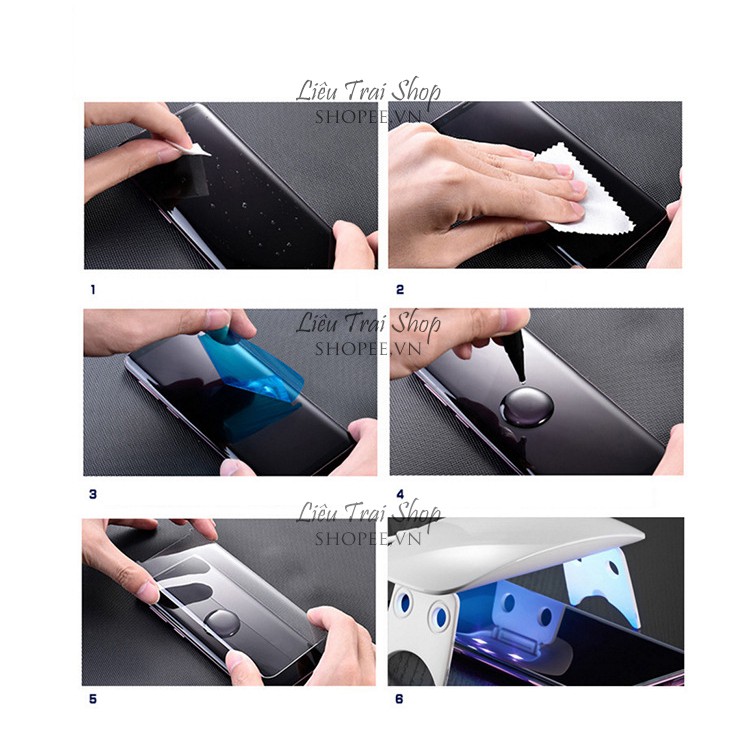 Liêu Trai Shop
SHOPEE.VN

1

2

Liêu Trai Shop
SHOPEE.VN

3

4

Liêu Trai Shop
SHOPEE.VN

5

6