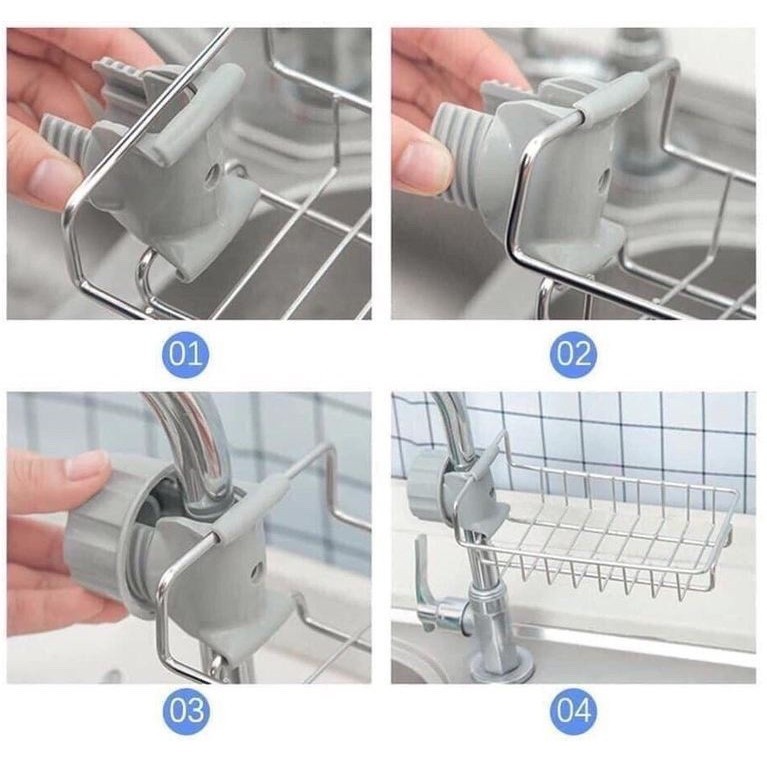 01

02

03

04