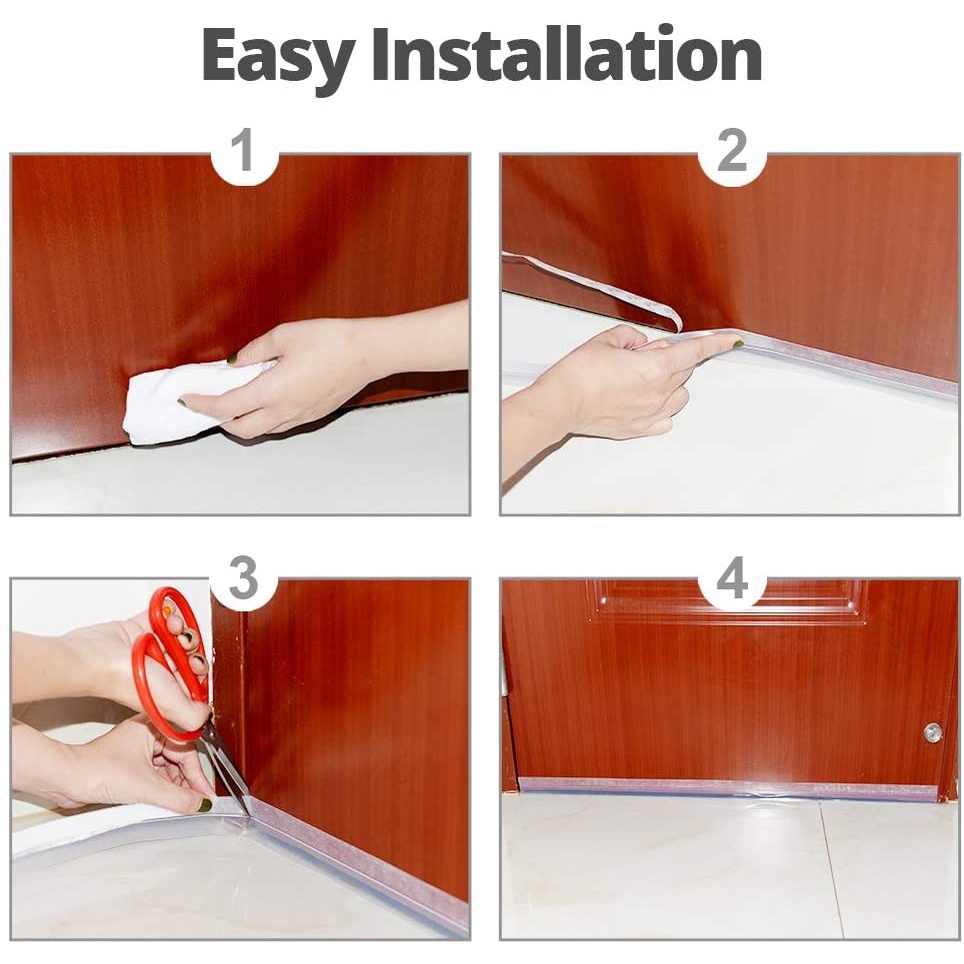 Easy Installation

1

2

3

4