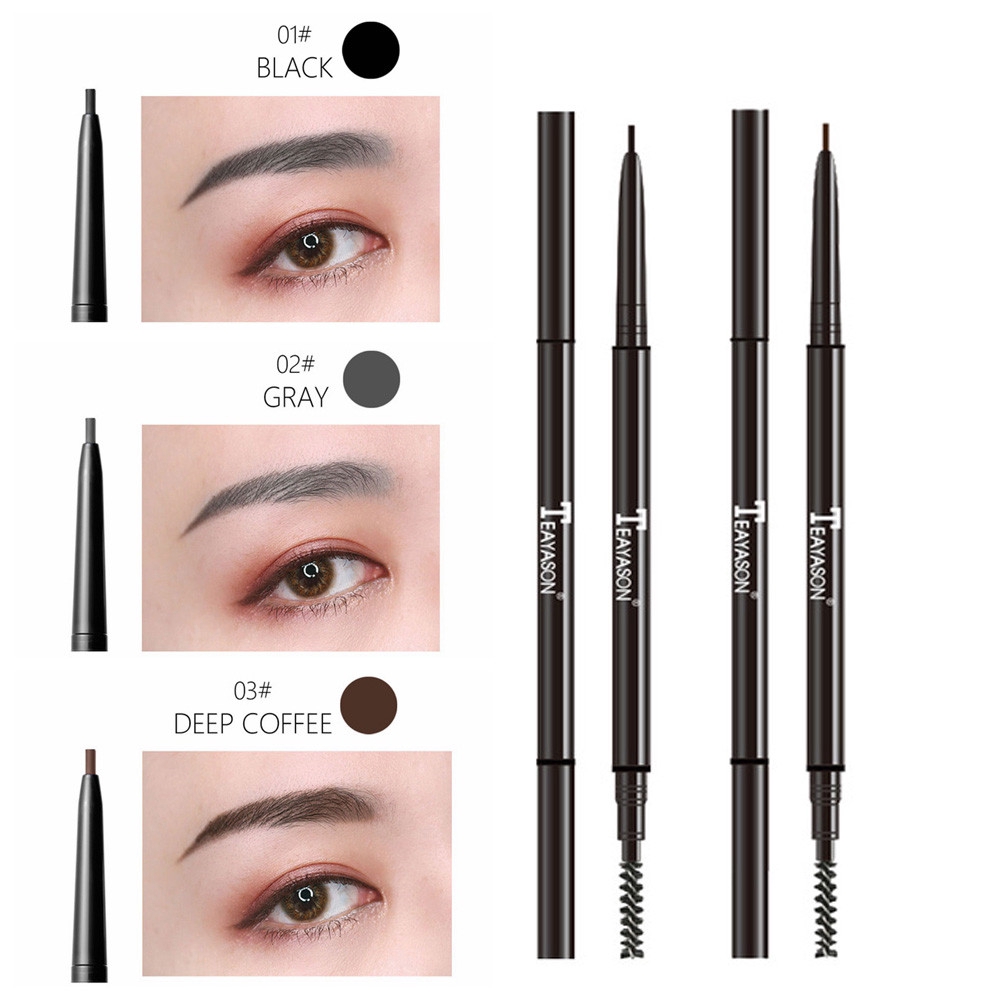 01#
BLACK

02#
GRAY

03#
DEEP COFFEE

TEAYASON®

TEAYASON®

TEAYASON®

TEAYASON®