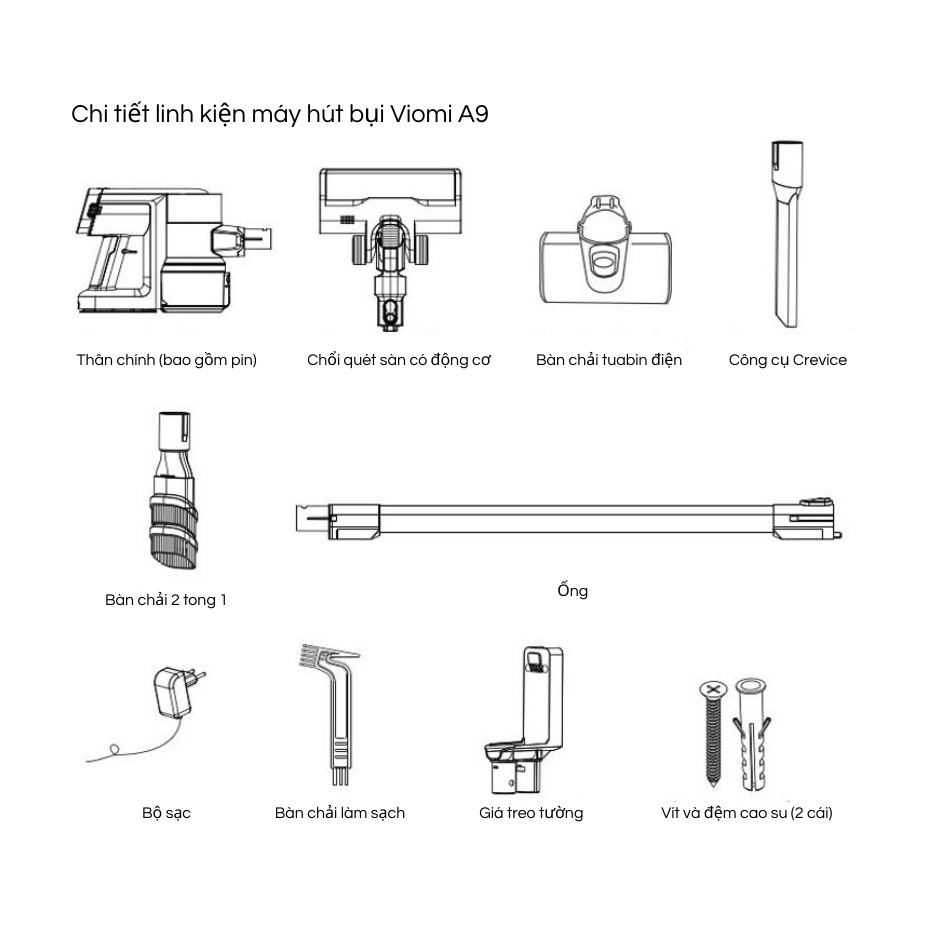 Chi tiết linh kiện máy hút bụi Viomi A9

Thân chính (bao gồm pin)

Chổi quét sàn có động cơ

Bàn chải tuabin điện

Công cụ Crevice

Bàn chải 2 tong 1

Ống

Bộ sạc

Bàn chải làm sạch

Giá treo tường

Vít và đệm cao su (2 cái)