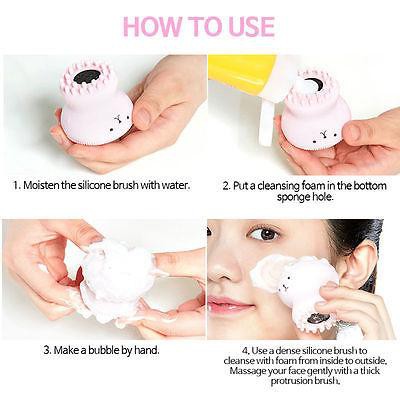 HOW TO USE

1. Moisten the silicone brush with water.

2. Put a cleansing foam in the bottom sponge hole.

3. Make a bubble by hand.

4. Use a dense silicone brush to cleanse with foam from inside to outside. Massage your face gently with a thick protrusion brush.