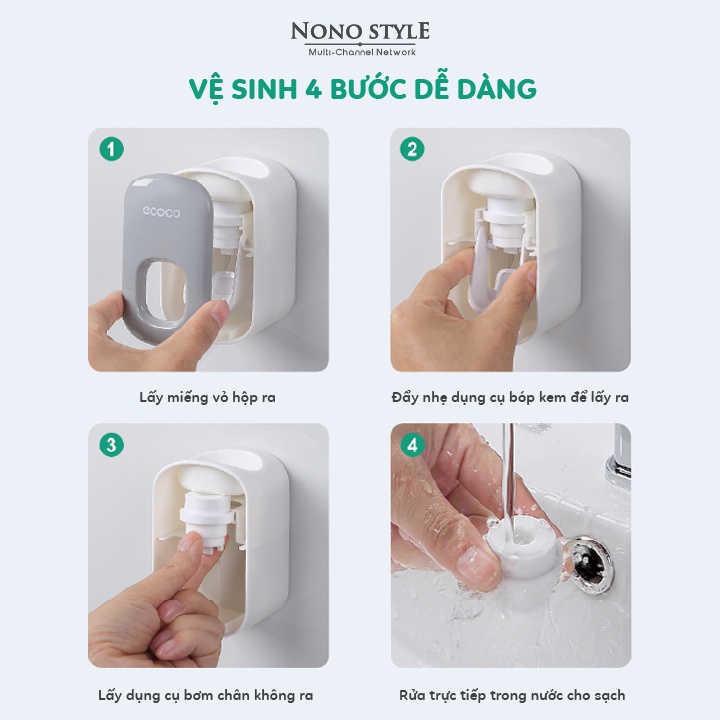 NONO STYLE
Multi-Channel Network

VỆ SINH 4 BƯỚC DỄ DÀNG

1

ecoco

Lấy miếng vỏ hộp ra

2

Đẩy nhẹ dụng cụ bóp kem để lấy ra

3

Lấy dụng cụ bơm chân không ra

4

Rửa trực tiếp trong nước cho sạch