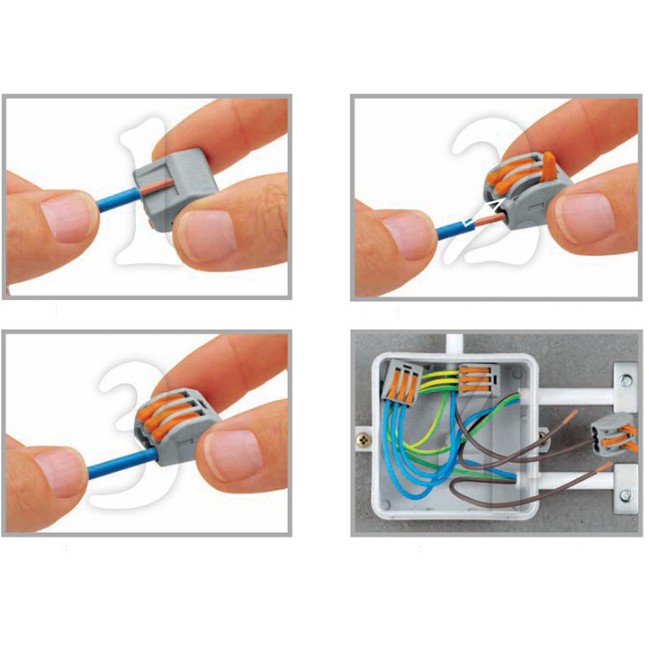 1

2

3

4