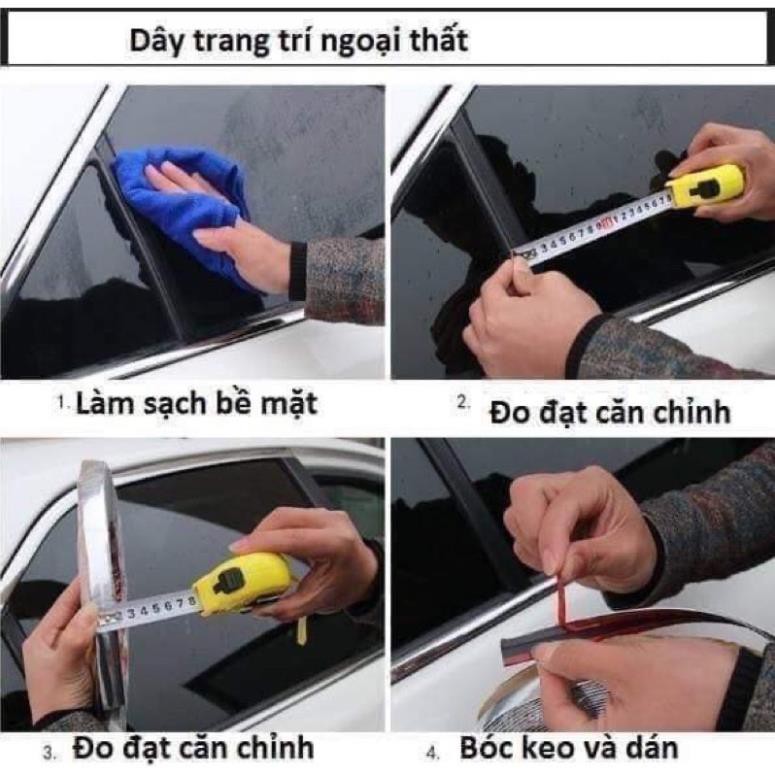 Dây trang trí ngoại thất

1. Làm sạch bề mặt

2. Đo đạt căn chỉnh

3. Đo đạt căn chỉnh

4. Bóc keo và dán