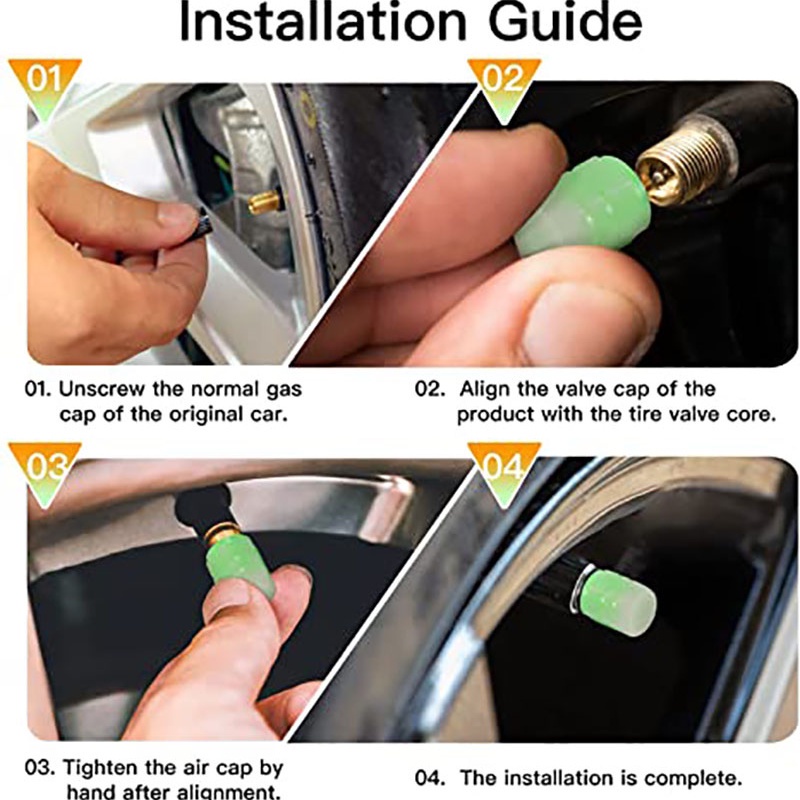 Installation Guide

01

02

01. Unscrew the normal gas cap of the original car.

02. Align the valve cap of the product with the tire valve core.

03

04

03. Tighten the air cap by hand after alignment.

04. The installation is complete.