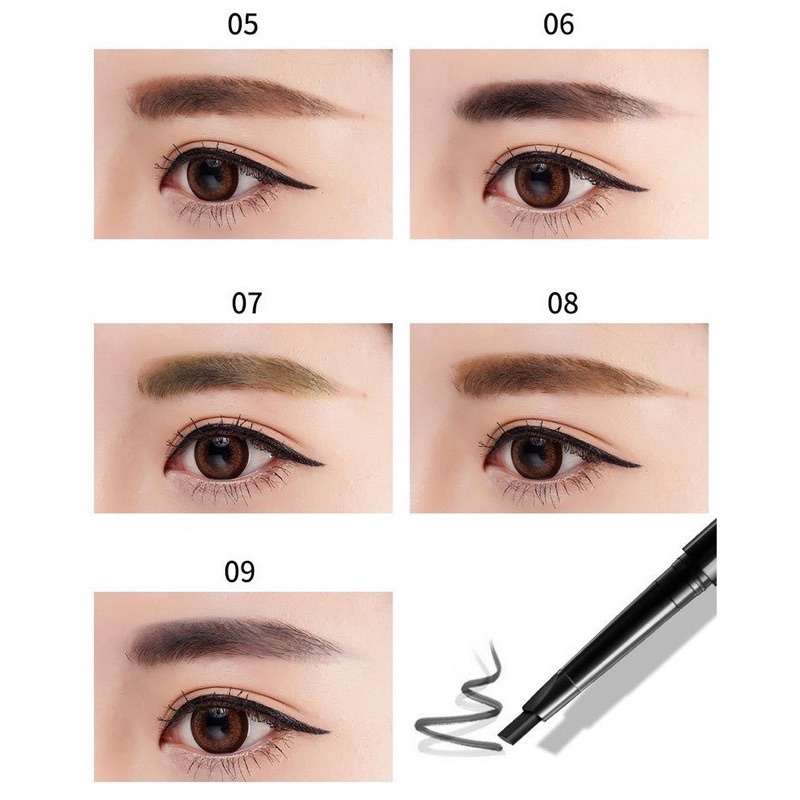 05

06

07

08

09