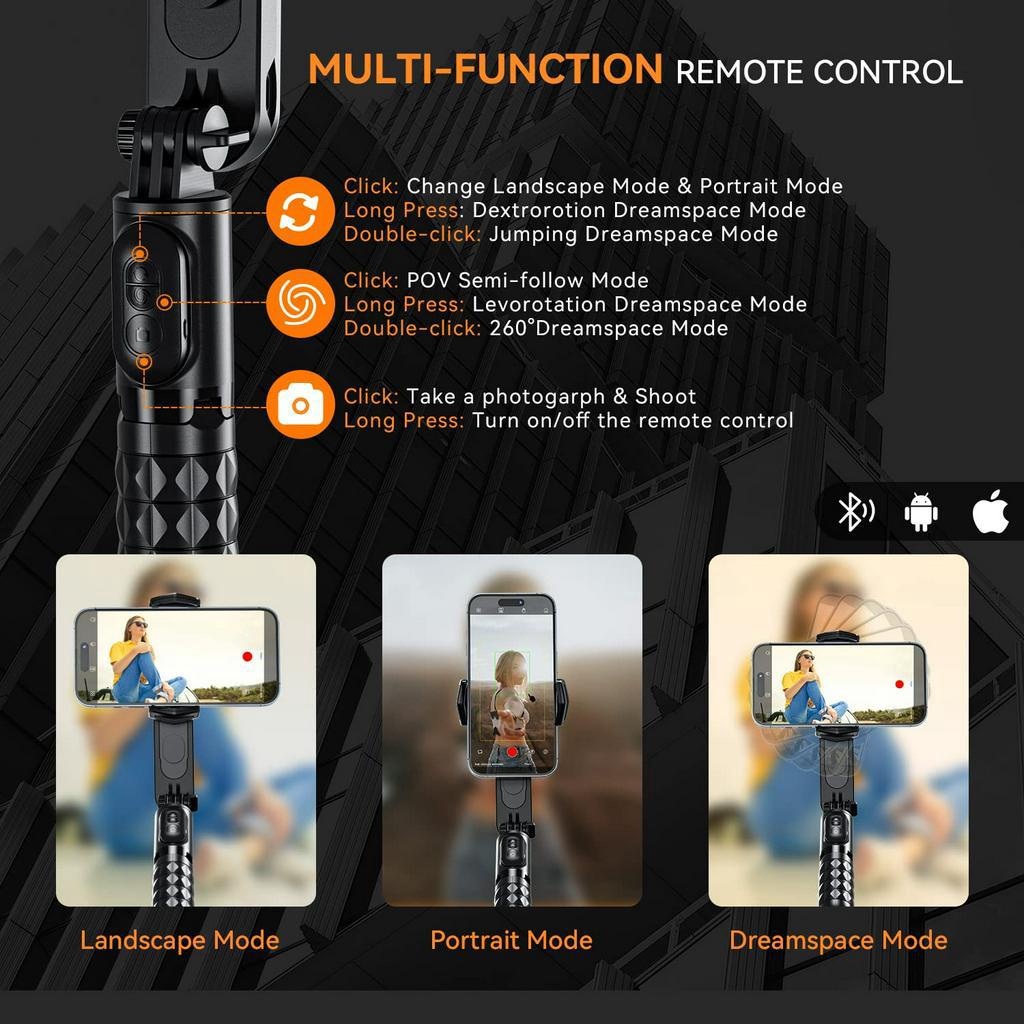 MULTI-FUNCTION REMOTE CONTROL

Click: Change Landscape Mode & Portrait Mode
Long Press: Dextrorotion Dreamspace Mode
Double-click: Jumping Dreamspace Mode

Click: POV Semi-follow Mode
Long Press: Levorotation Dreamspace Mode
Double-click: 260°Dreamspace Mode

Click: Take a photogarph & Shoot
Long Press: Turn on/off the remote control

Landscape Mode

Portrait Mode

Dreamspace Mode