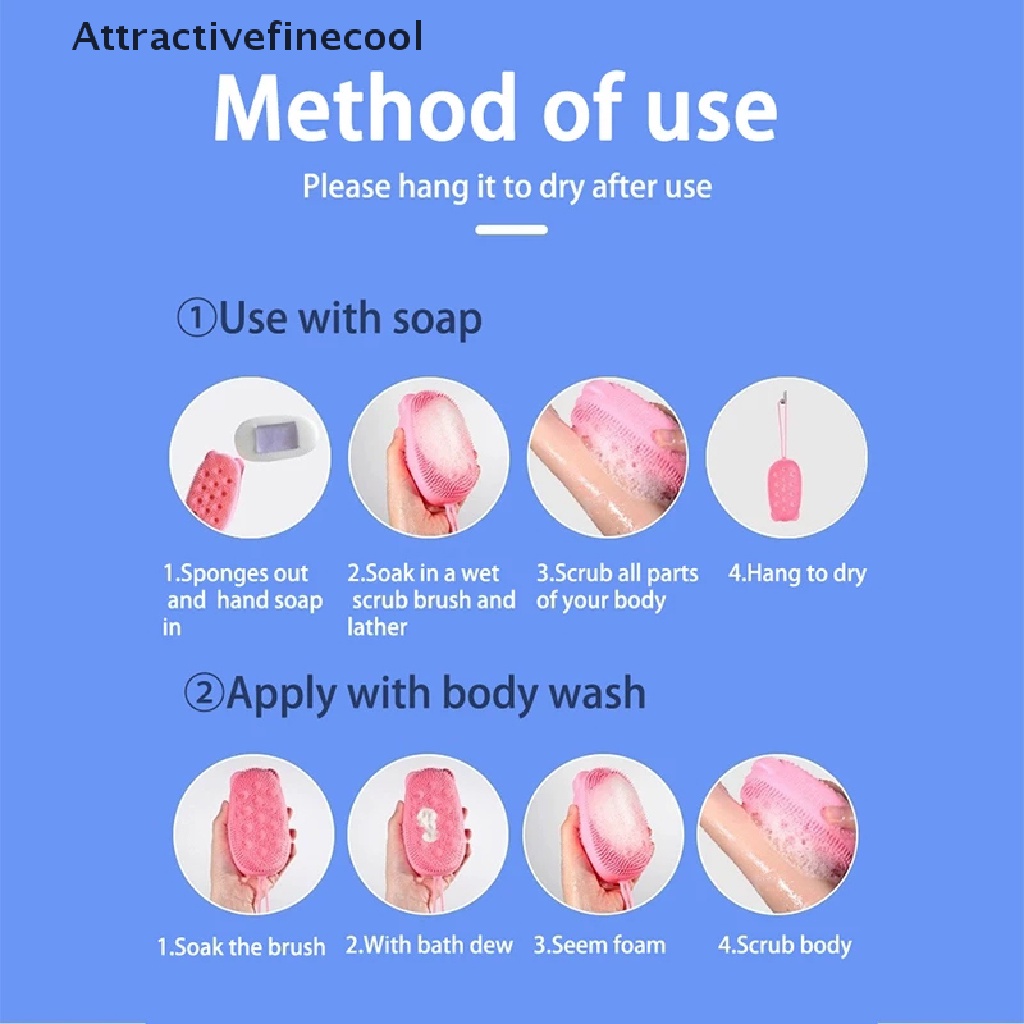 Attractivefinecool

Method of use

Please hang it to dry after use

①Use with soap

1.Sponges out and hand soap in

2.Soak in a wet scrub brush and lather

3.Scrub all parts of your body

4.Hang to dry

②Apply with body wash

1.Soak the brush

2.With bath dew

3.Seem foam

4.Scrub body