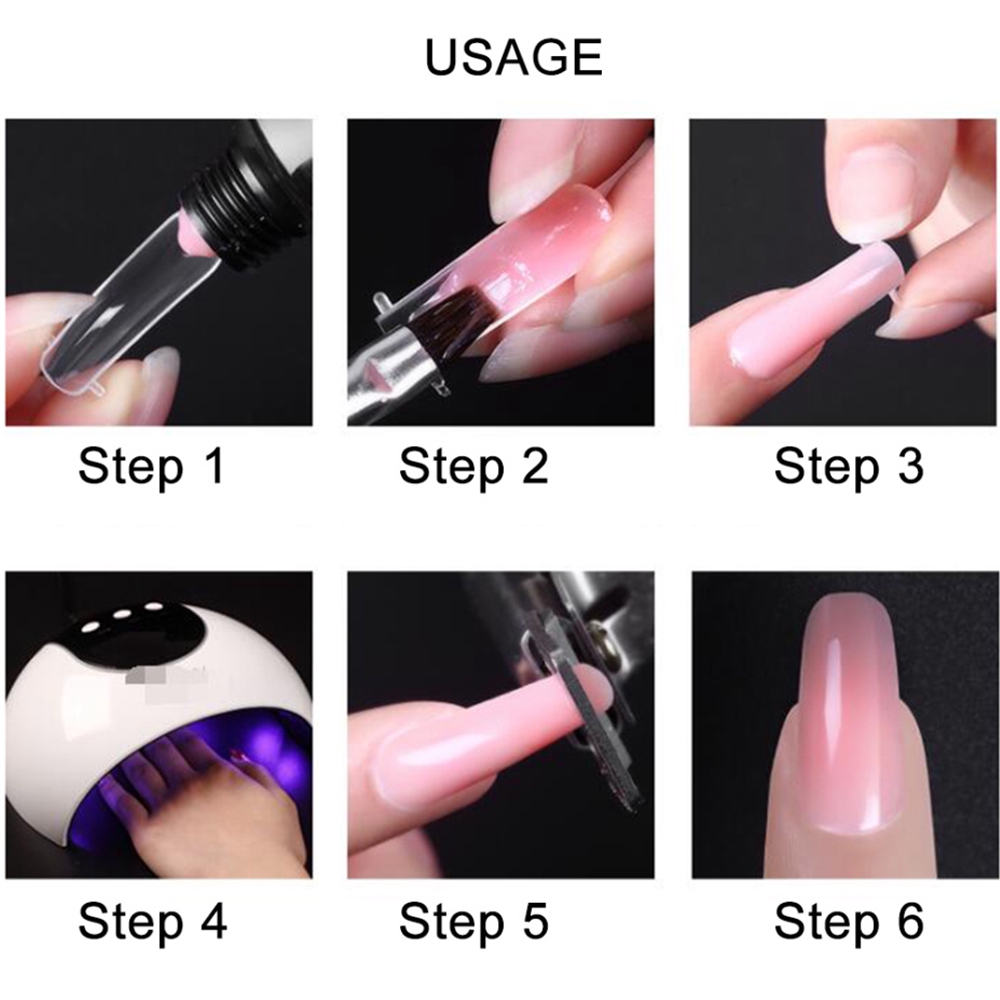 USAGE

Step 1

Step 2

Step 3

Step 4

Step 5

Step 6