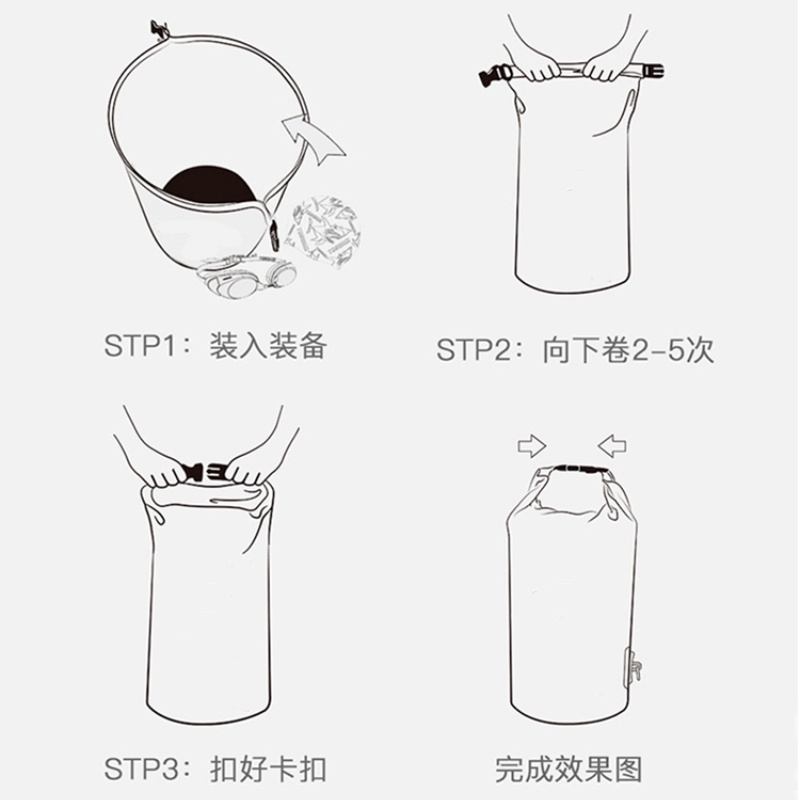 STP1：装入装备

STP2：向下卷2-5次

STP3：扣好卡扣

完成效果图