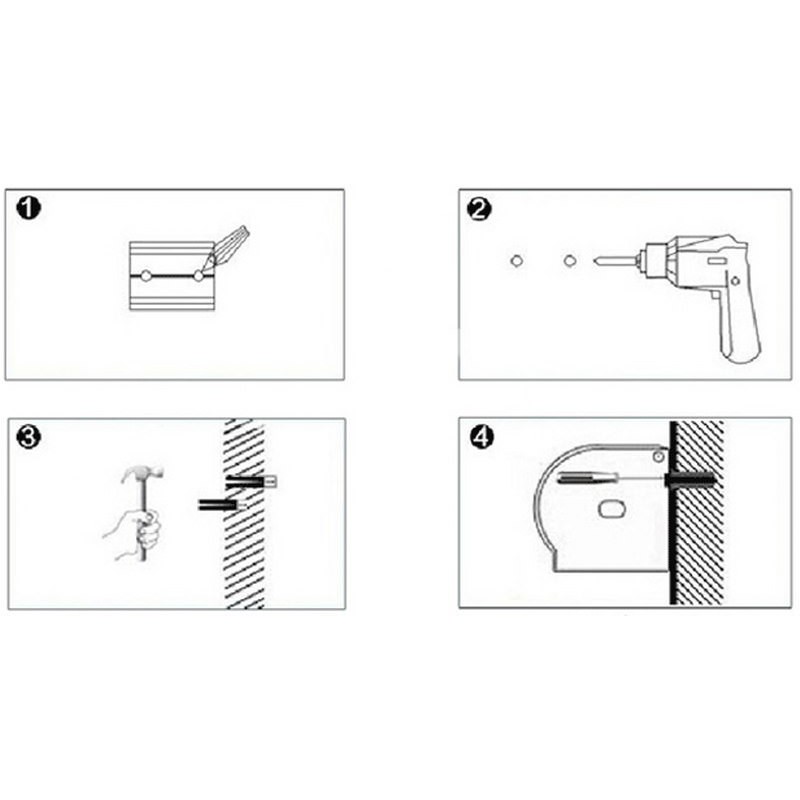 1

2

3

4