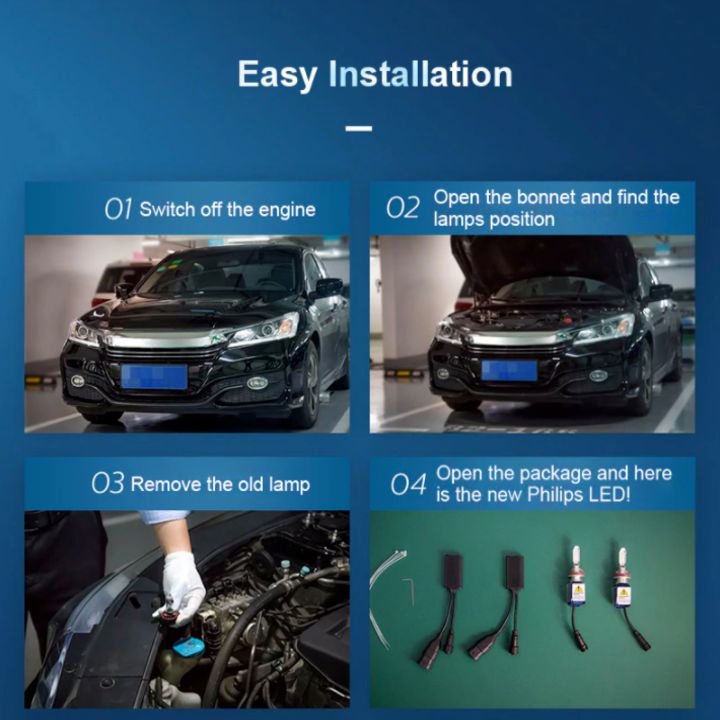 Easy Installation

01 Switch off the engine

02 Open the bonnet and find the lamps position

03 Remove the old lamp

04 Open the package and here is the new Philips LED!