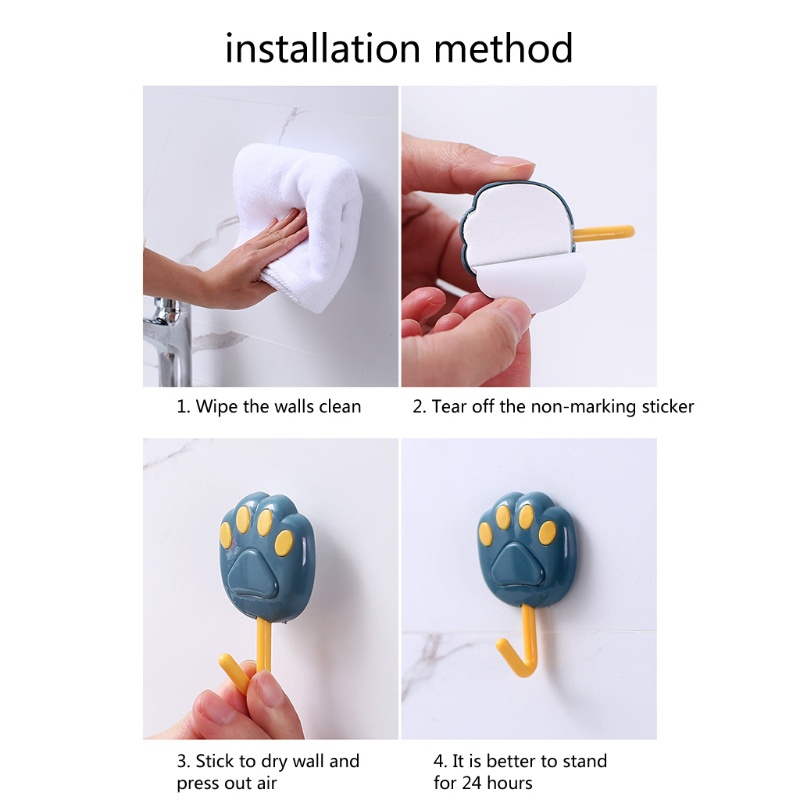 installation method

1. Wipe the walls clean

2. Tear off the non-marking sticker

3. Stick to dry wall and press out air

4. It is better to stand for 24 hours