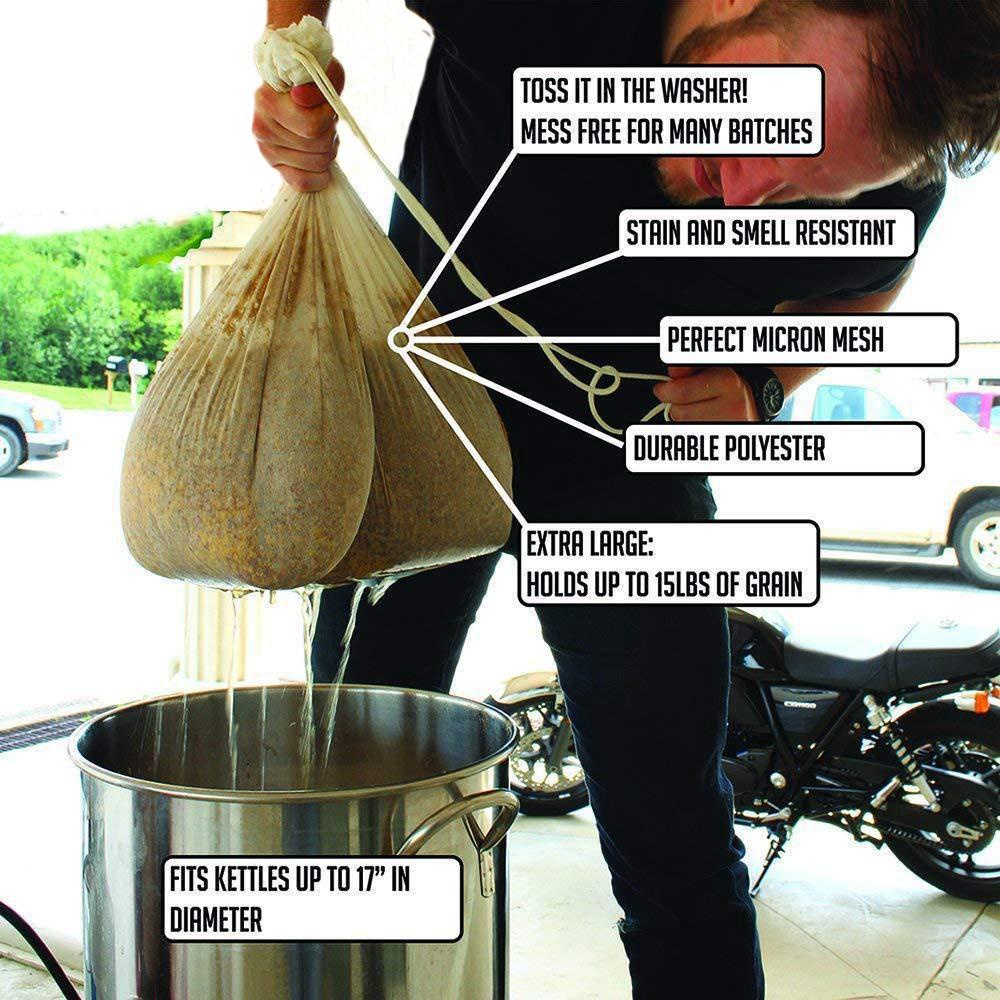 TOSS IT IN THE WASHER!
MESS FREE FOR MANY BATCHES

STAIN AND SMELL RESISTANT

PERFECT MICRON MESH

DURABLE POLYESTER

EXTRA LARGE:
HOLDS UP TO 15LBS OF GRAIN

FITS KETTLES UP TO 17" IN DIAMETER