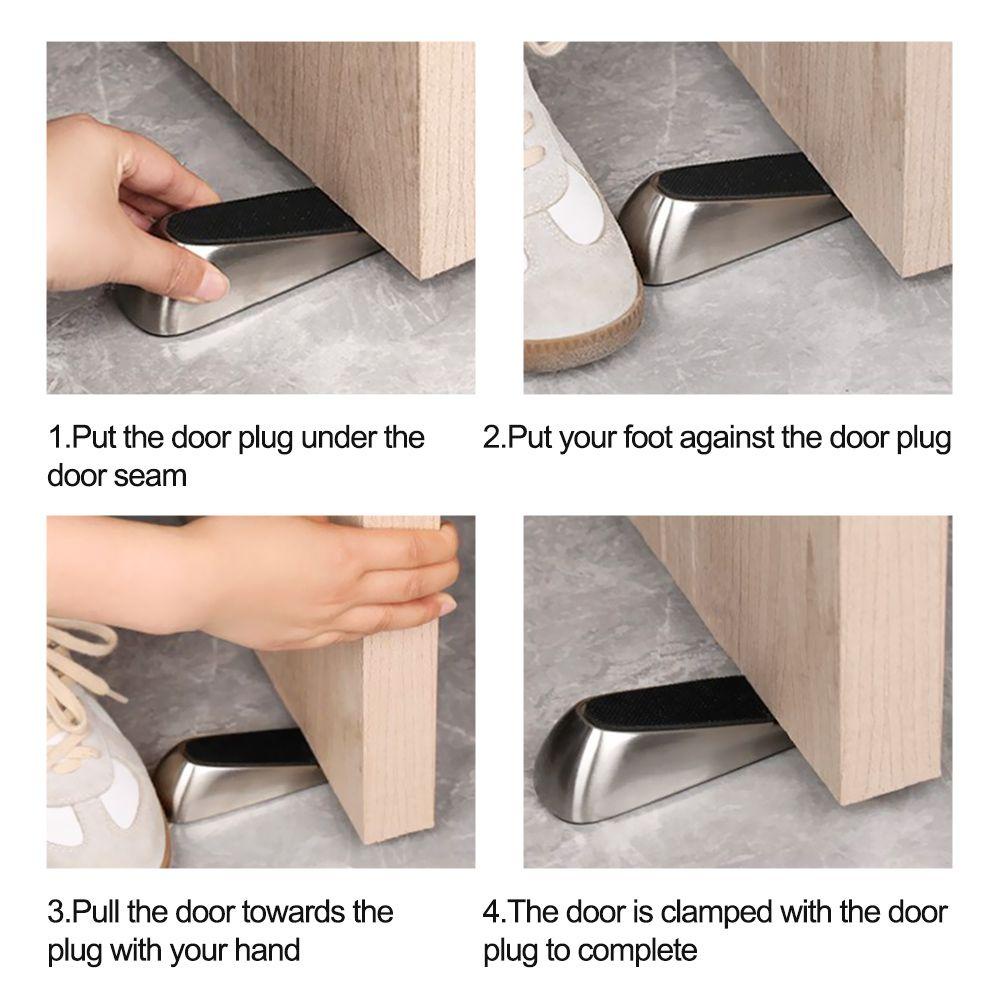 1.Put the door plug under the door seam

2.Put your foot against the door plug

3.Pull the door towards the plug with your hand

4.The door is clamped with the door plug to complete