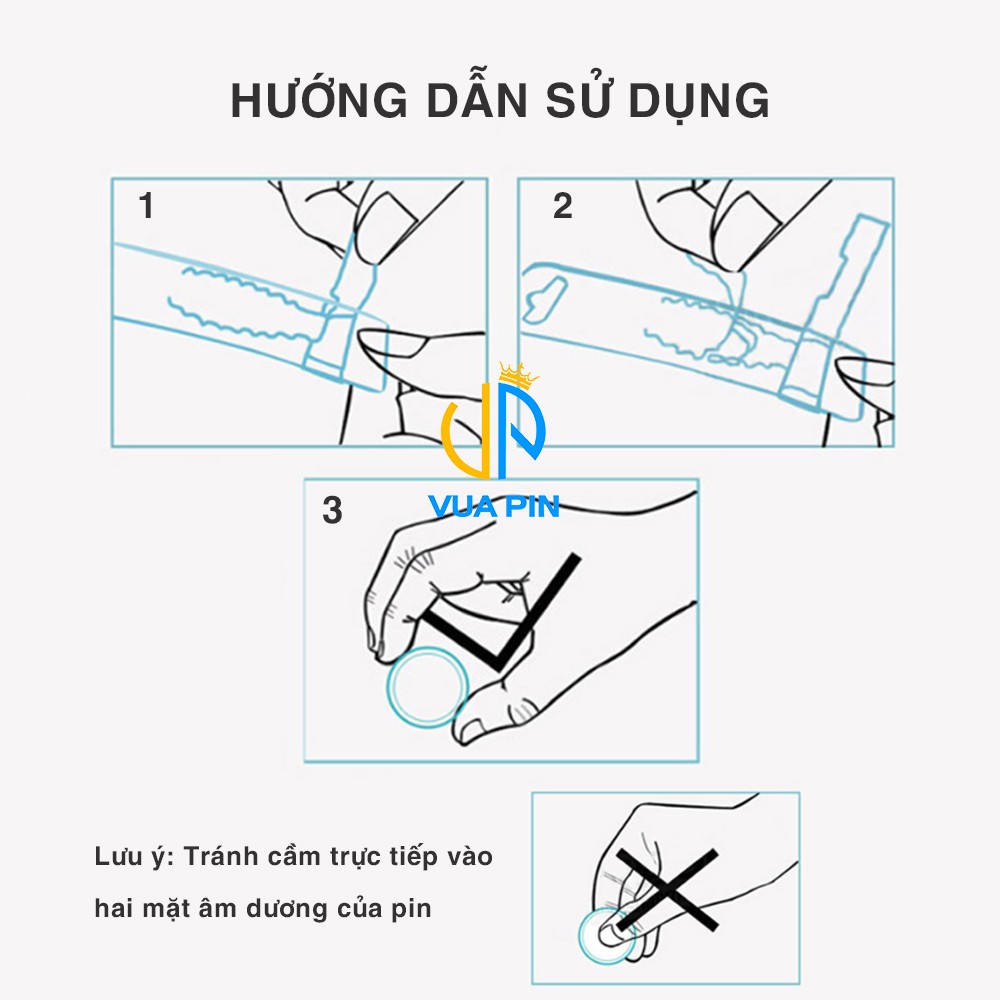 HƯỚNG DẪN SỬ DỤNG

1

2

VUA PIN

3

Lưu ý: Tránh cầm trực tiếp vào hai mặt âm dương của pin