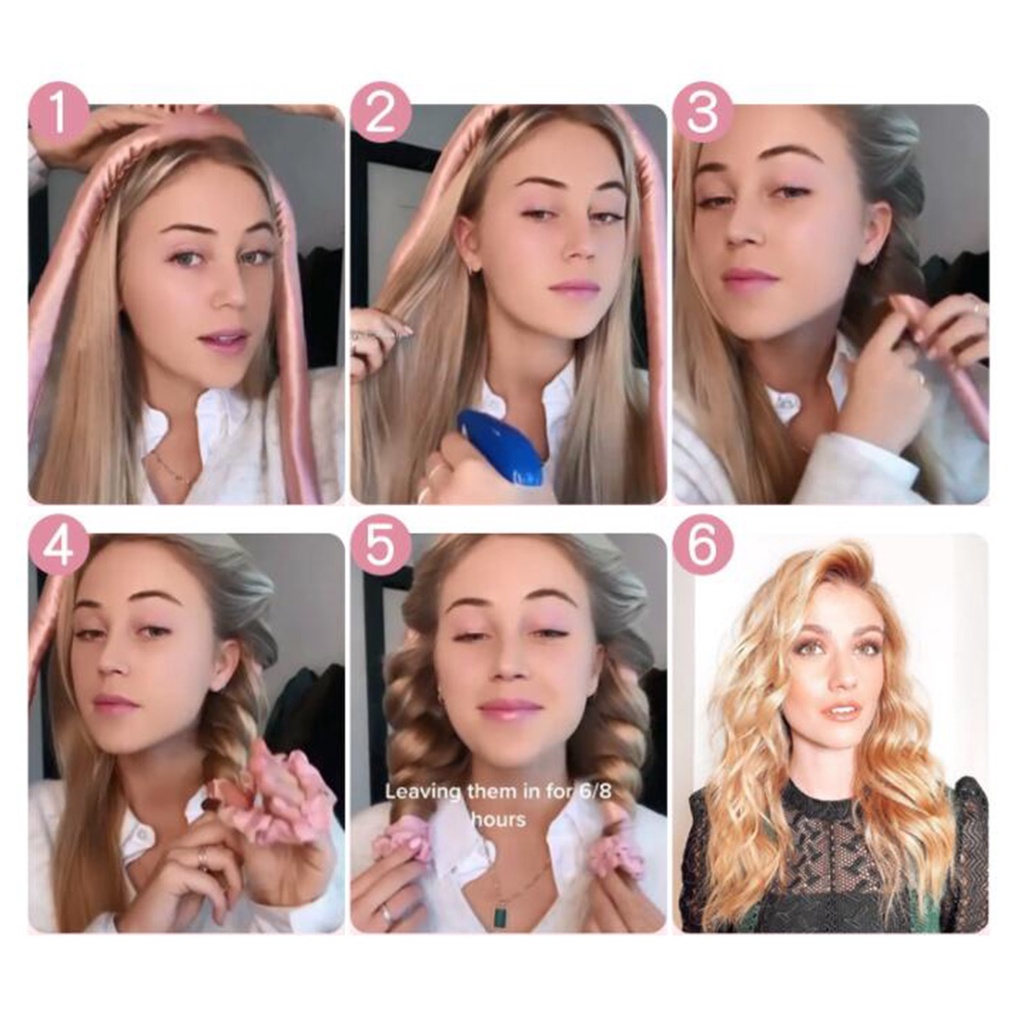 1
2
3
4
5
Leaving them in for 6/8 hours
6