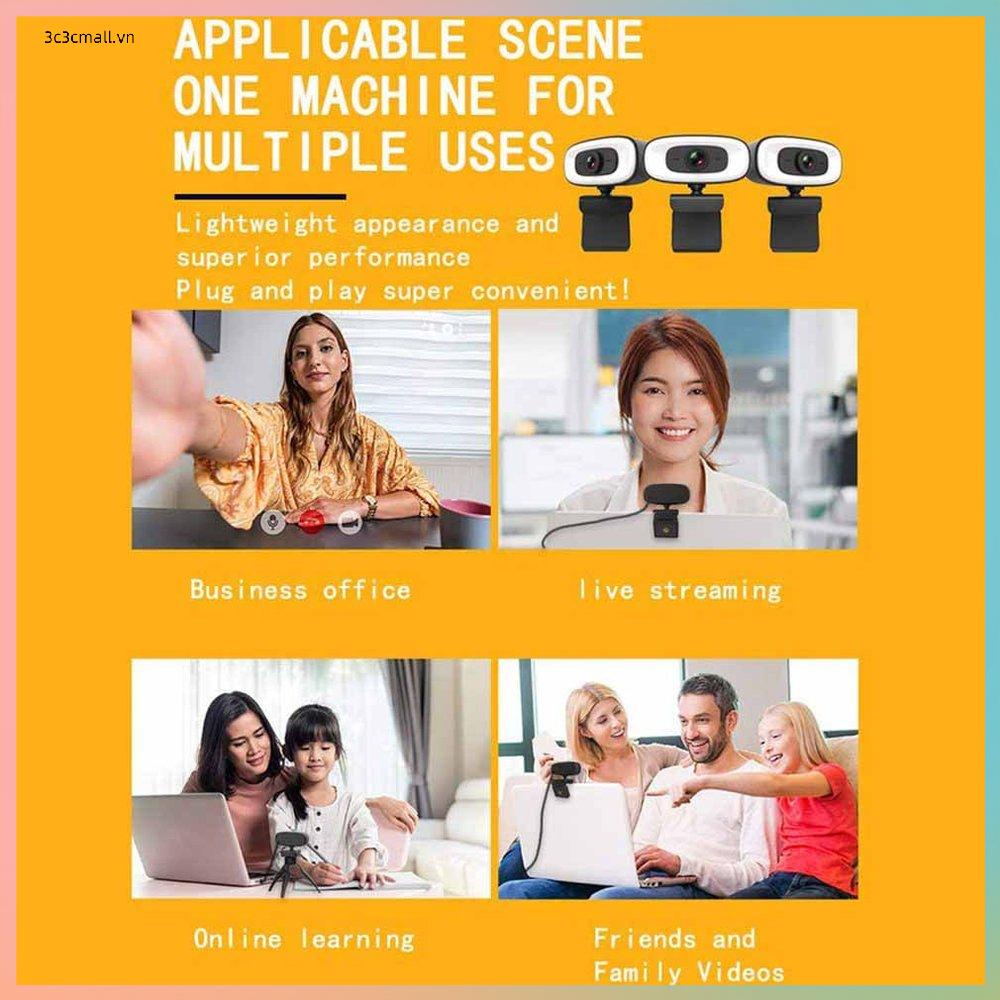 3c3cmall.vn

APPLICABLE SCENE
ONE MACHINE FOR
MULTIPLE USES

Lightweight appearance and superior performance
Plug and play super convenient!

Business office

live streaming

Online learning

Friends and Family Videos