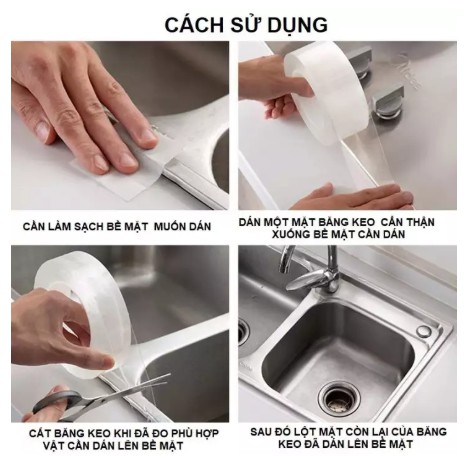 CÁCH SỬ DỤNG

CẦN LÀM SẠCH BỀ MẶT MUỐN DÁN

DÁN MỘT MẶT BĂNG KEO CẨN THẬN XUỐNG BỀ MẶT CẦN DÁN

CẮT BĂNG KEO KHI ĐÃ ĐO PHÙ HỢP VẬT CẦN DÁN LÊN BỀ MẶT

SAU ĐÓ LỘT MẶT CÒN LẠI CỦA BĂNG KEO ĐÃ DÁN LÊN BỀ MẶT