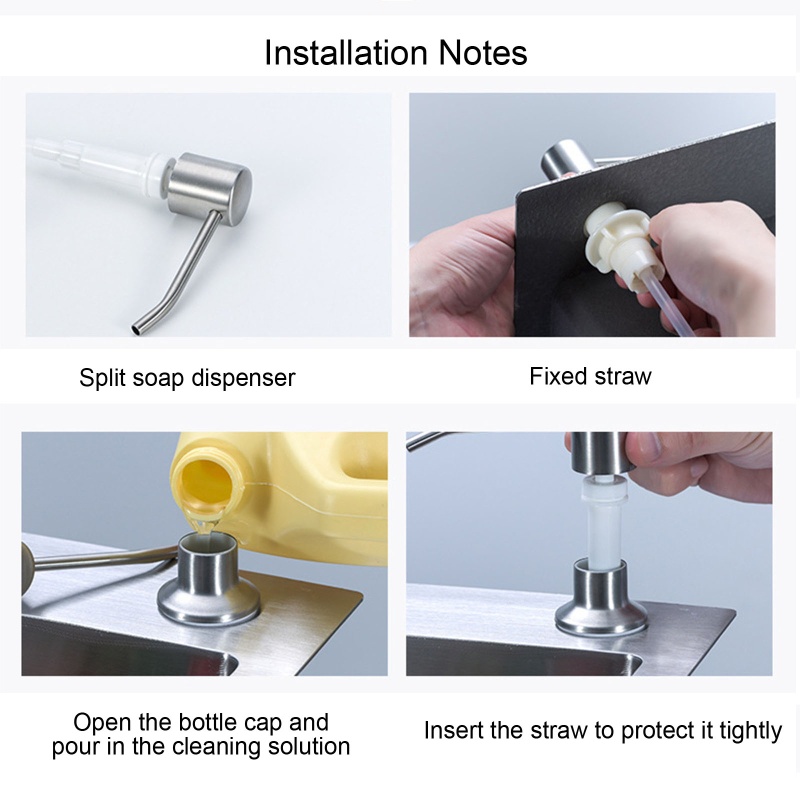 Installation Notes

Split soap dispenser

Fixed straw

Open the bottle cap and pour in the cleaning solution

Insert the straw to protect it tightly