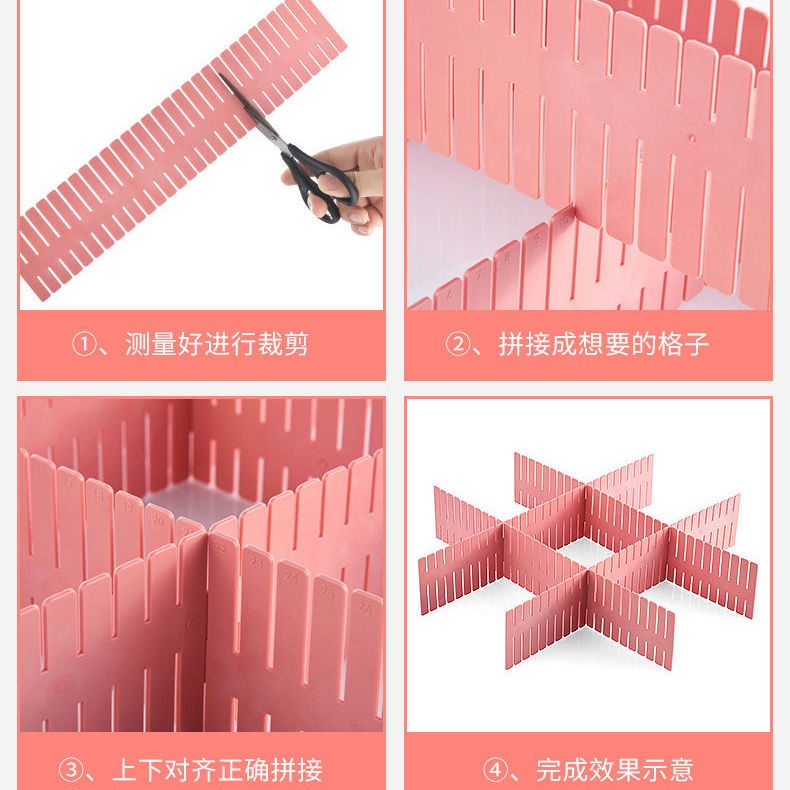 ①、测量好进行裁剪

②、拼接成想要的格子

③、上下对齐正确拼接

④、完成效果示意