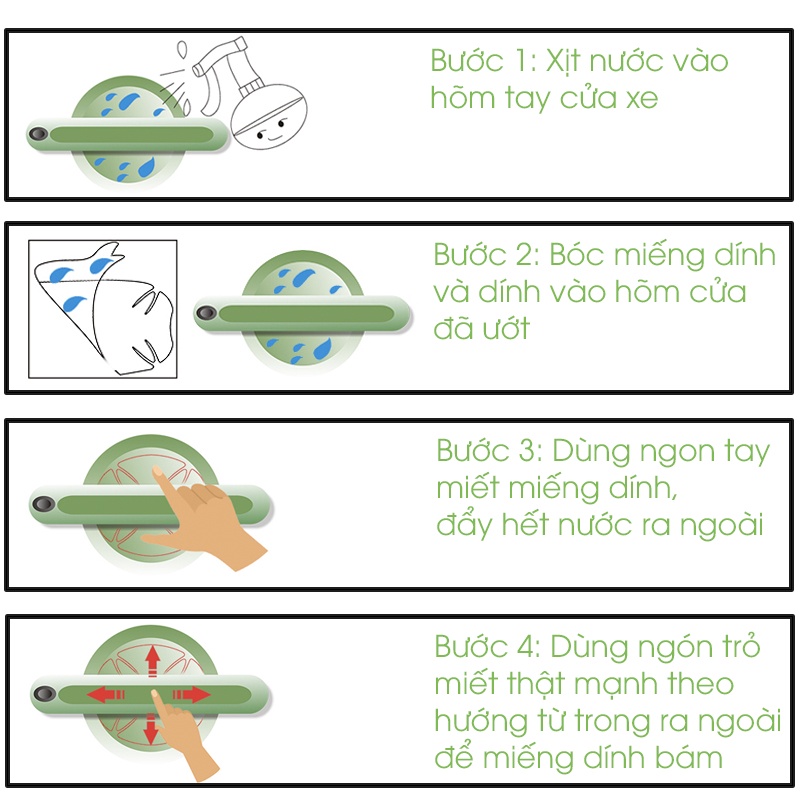 Bước 1: Xịt nước vào hõm tay cửa xe

Bước 2: Bóc miếng dính và dính vào hõm cửa đã ướt

Bước 3: Dùng ngon tay miết miếng dính, đẩy hết nước ra ngoài

Bước 4: Dùng ngón trỏ miết thật mạnh theo hướng từ trong ra ngoài để miếng dính bám