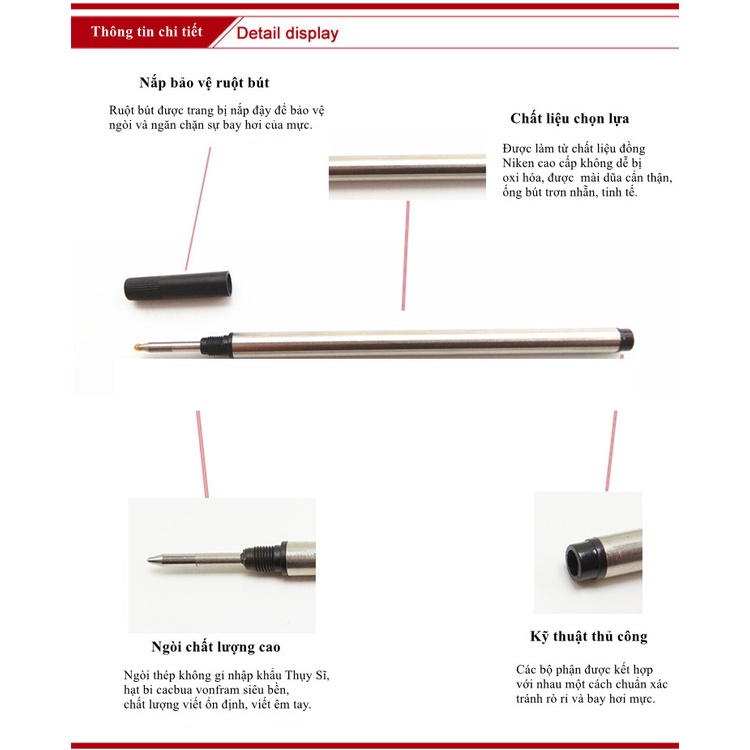 Thông tin chi tiết
Detail display

Nắp bảo vệ ruột bút

Ruột bút được trang bị nắp đậy để bảo vệ ngòi và ngăn chặn sự bay hơi của mực.

Chất liệu chọn lựa

Được làm từ chất liệu đồng Niken cao cấp không dễ bị oxi hóa, được mài dũa cẩn thận, ống bút trơn nhẵn, tinh tế.

Ngòi chất lượng cao

Ngòi thép không gỉ nhập khẩu Thụy Sĩ, hạt bi cacbua vonfram siêu bền, chất lượng viết ổn định, viết êm tay.

Kỹ thuật thủ công

Các bộ phận được kết hợp với nhau một cách chuẩn xác tránh rò rỉ và bay hơi mực.