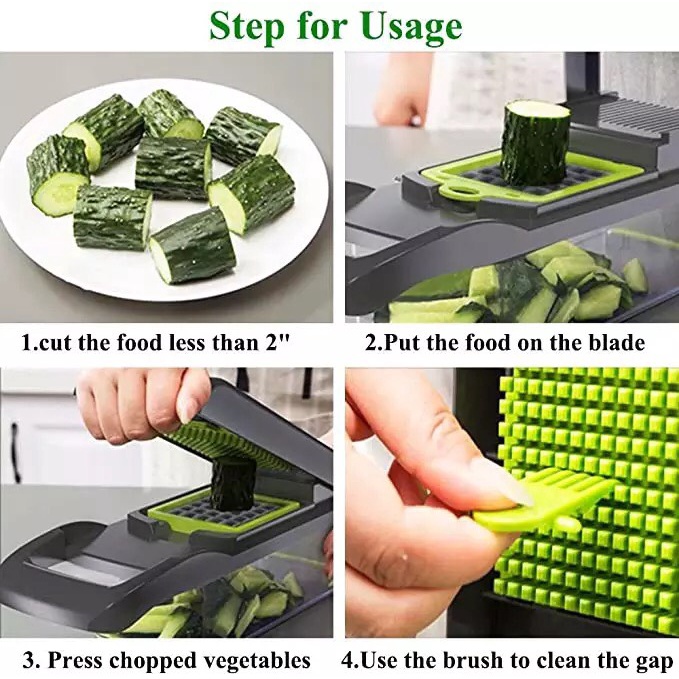 Step for Usage

1.cut the food less than 2"

2.Put the food on the blade

3. Press chopped vegetables

4.Use the brush to clean the gap