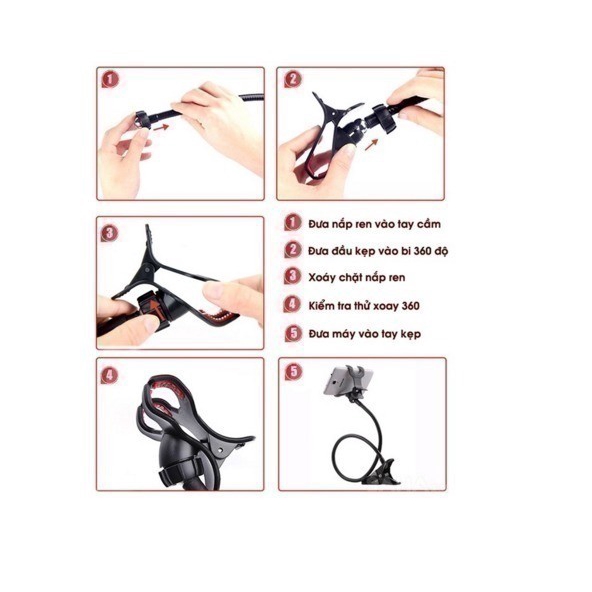 1

2

3

1 Đưa nắp ren vào tay cầm

2 Đưa đầu kẹp vào bi 360 độ

3 Xoáy chặt nắp ren

4 Kiểm tra thử xoay 360

5 Đưa máy vào tay kẹp

4

5