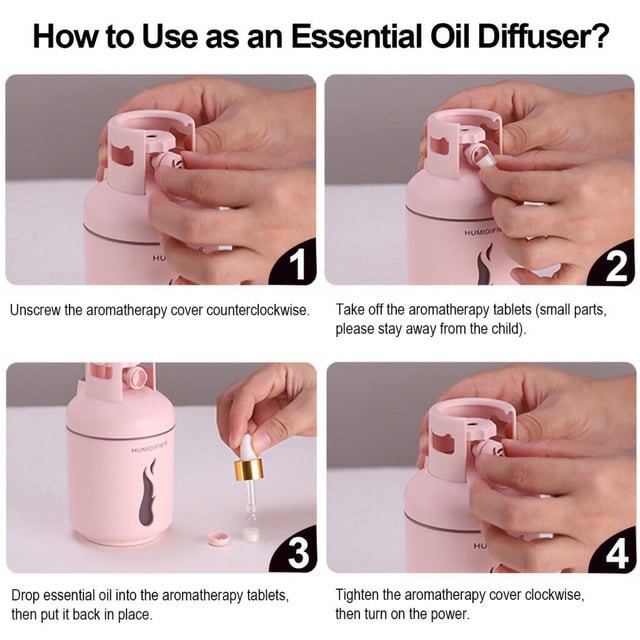 How to Use as an Essential Oil Diffuser?

HU

1

Unscrew the aromatherapy cover counterclockwise.

HUMIDIFI

2

Take off the aromatherapy tablets (small parts, please stay away from the child).

HUMIDIFIER

3

Drop essential oil into the aromatherapy tablets, then put it back in place.

HU

4

Tighten the aromatherapy cover clockwise, then turn on the power.