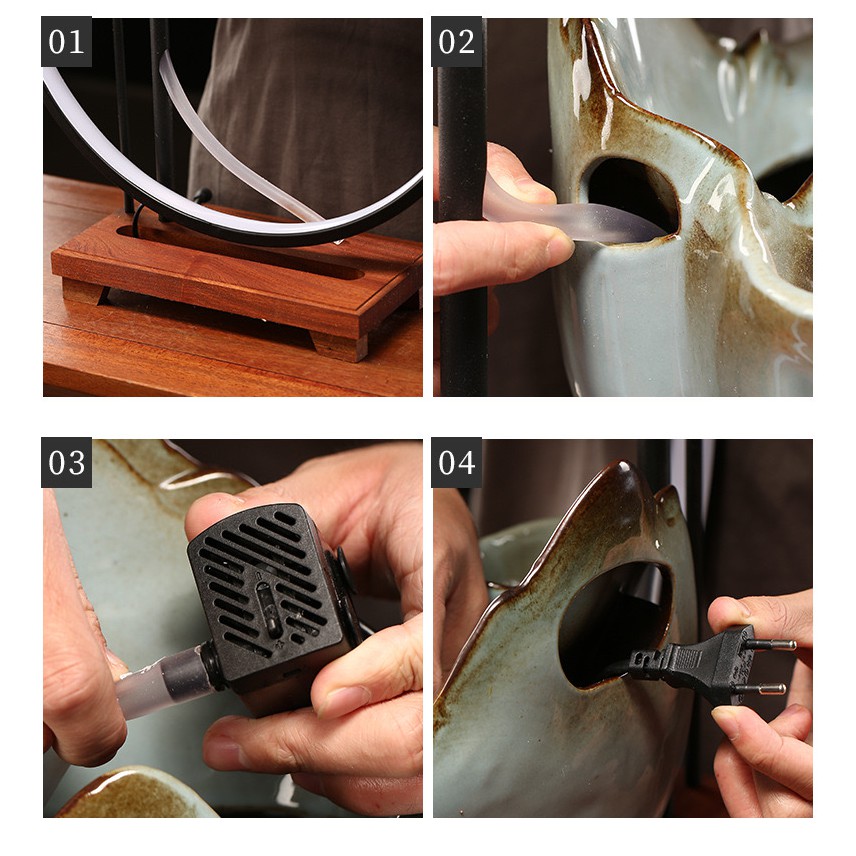 01

02

03

04