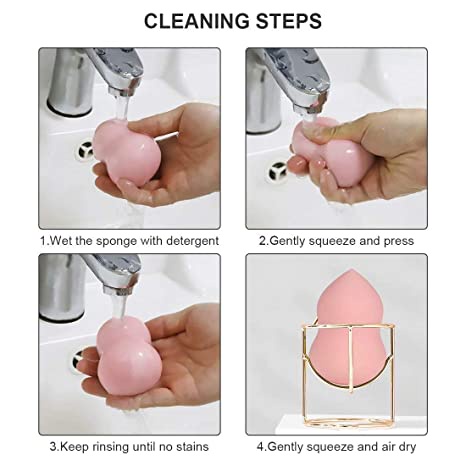 CLEANING STEPS

1.Wet the sponge with detergent

2.Gently squeeze and press

3.Keep rinsing until no stains

4.Gently squeeze and air dry