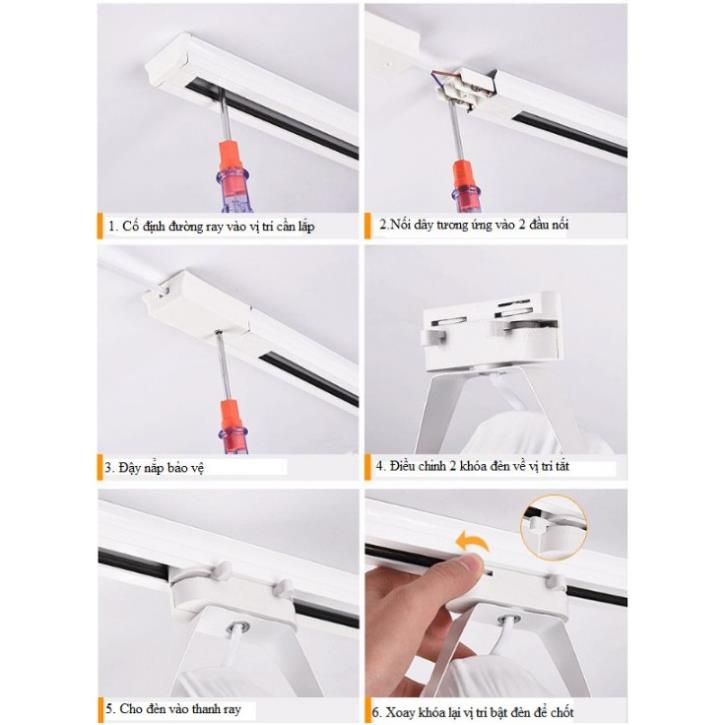 1. Cố định đường ray vào vị trí cần lắp

2.Nối dây tương ứng vào 2 đầu nối

3. Đậy nắp bảo vệ

4. Điều chỉnh 2 khóa đèn về vị trí tắt

5. Cho đèn vào thanh ray

6. Xoay khóa lại vị trí bật đèn để chốt